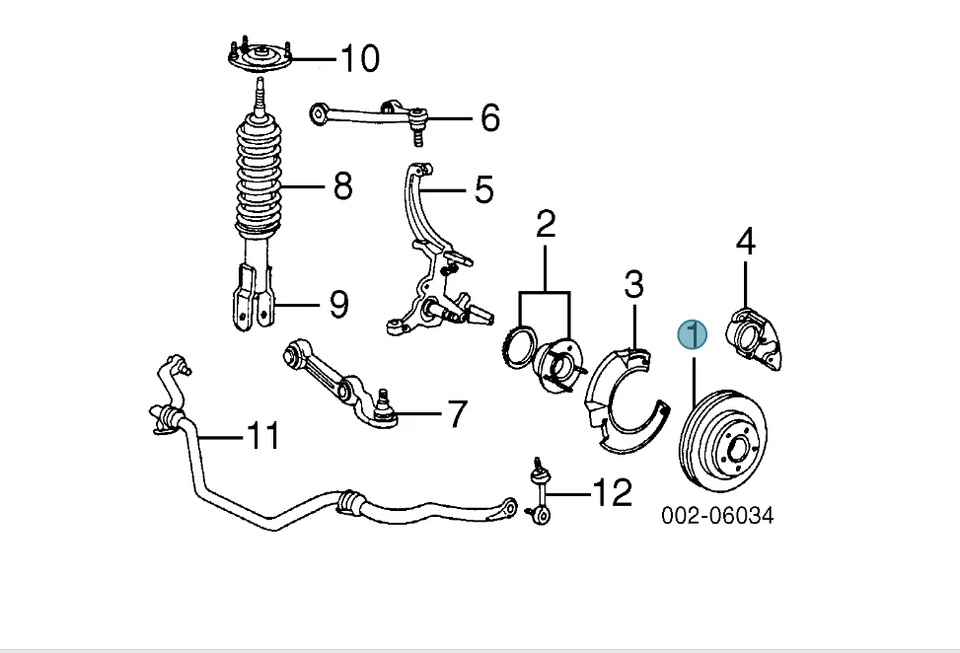 10
6
8
5
2
4
3
9
1
7
11
12
002-06034