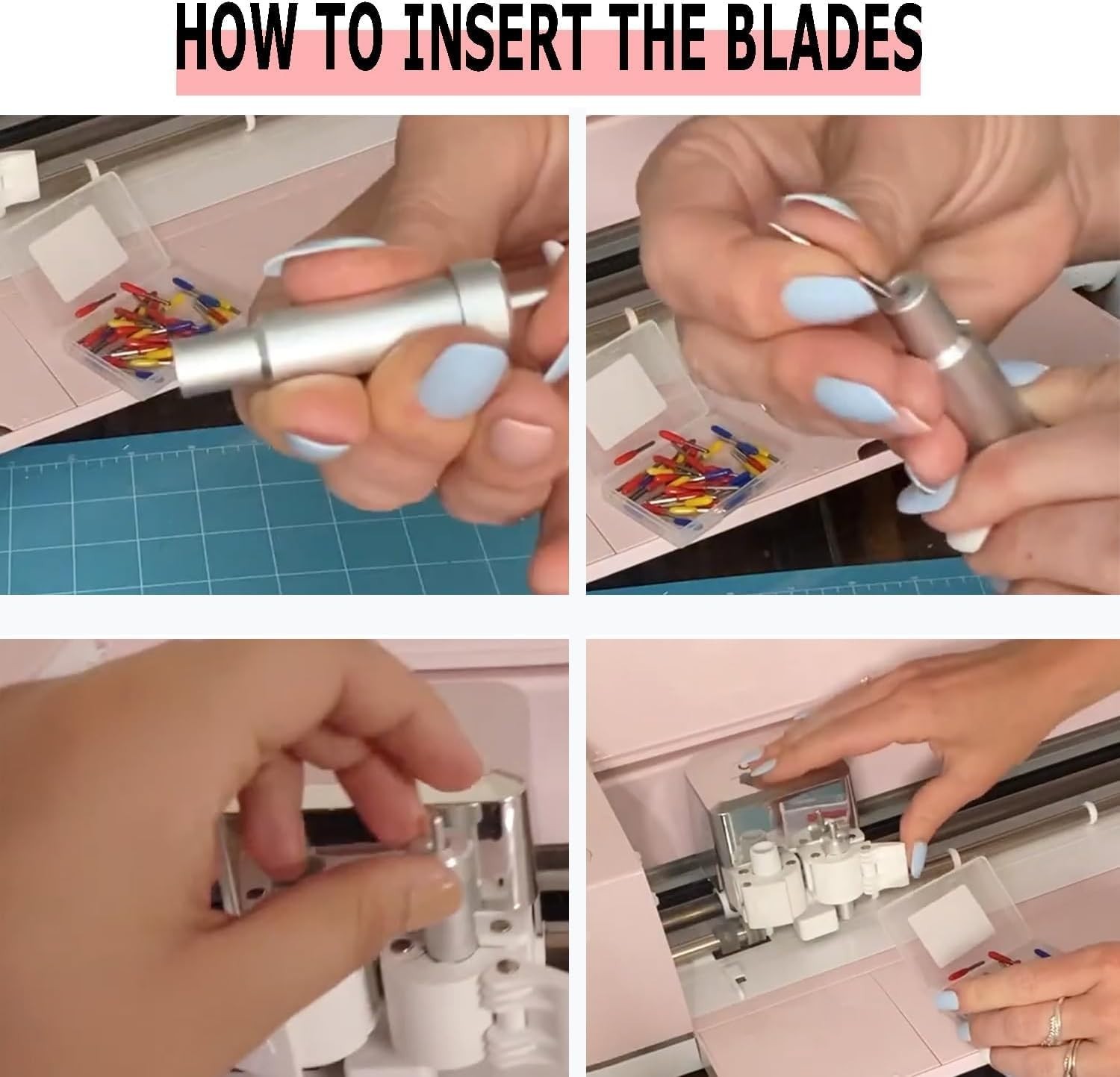 HOW TO INSERT THE BLADES