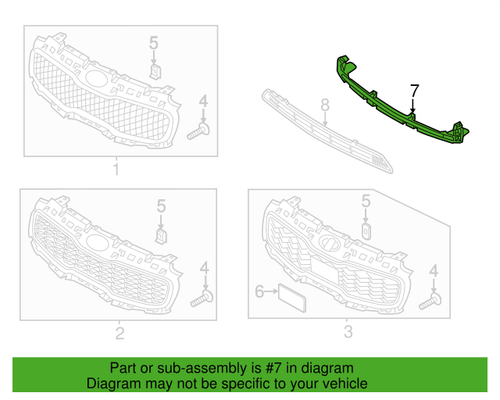 5
4
1
8
7
5
4
2
5
6
4
3

Part or sub-assembly is #7 in diagram
Diagram may not be specific to your vehicle