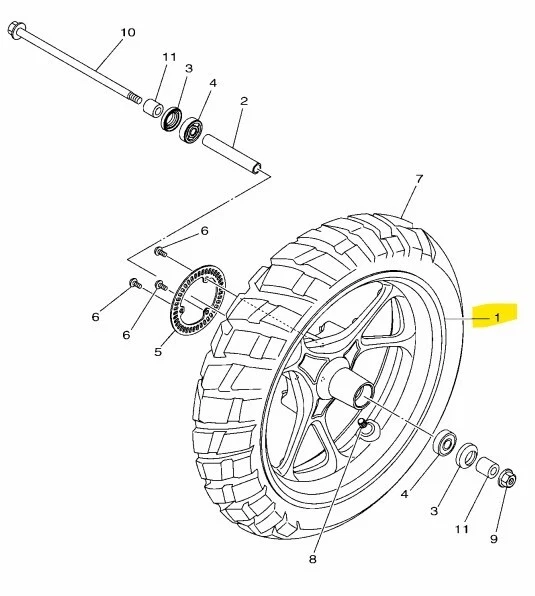 10
11
3
4
2
7
6
6
6
5
1
4
3
11
9
8