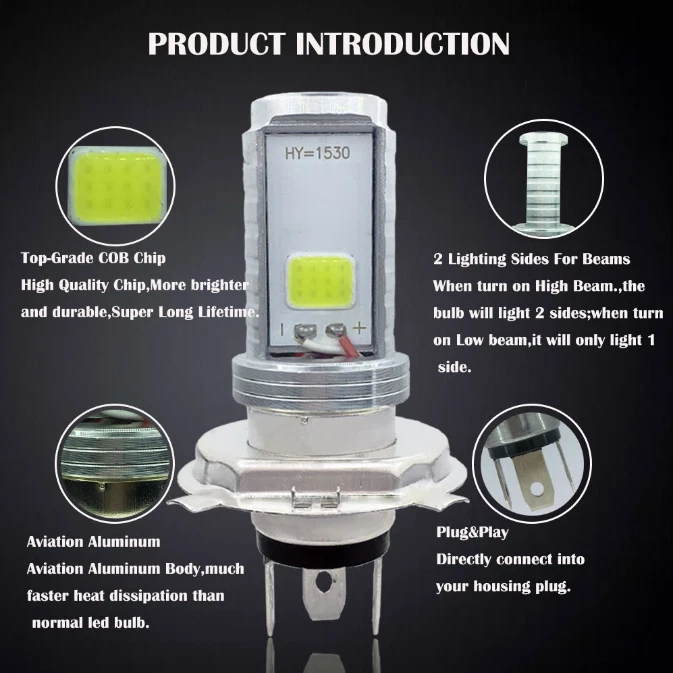 PRODUCT INTRODUCTION

HY=1530

I +

Top-Grade COB Chip
High Quality Chip,More brighter and durable,Super Long Lifetime.

2 Lighting Sides For Beams
When turn on High Beam.,the bulb will light 2 sides;when turn on Low beam,it will only light 1 side.

Aviation Aluminum
Aviation Aluminum Body,much faster heat dissipation than normal led bulb.

Plug&Play
Directly connect into your housing plug.