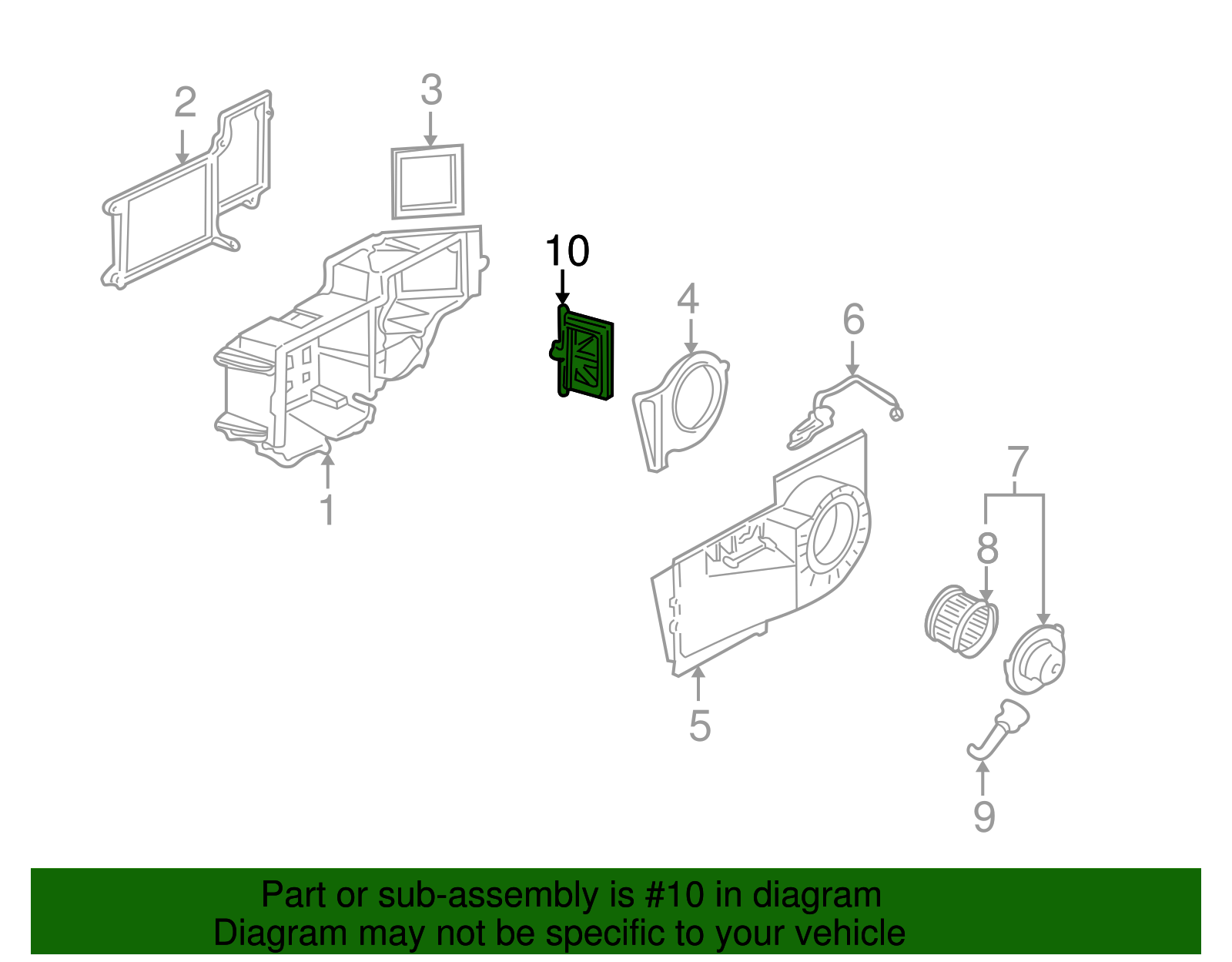 2
3
10
4
6
1
7
8
5
9

Part or sub-assembly is #10 in diagram
Diagram may not be specific to your vehicle