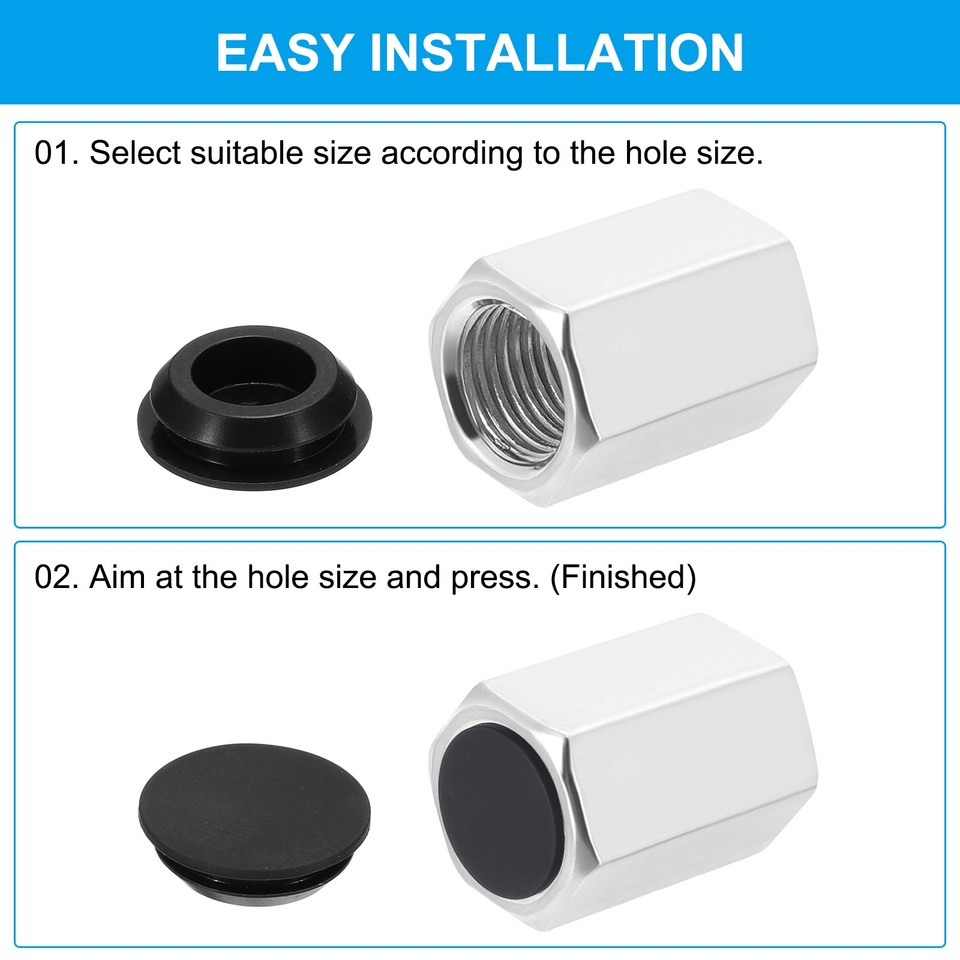 EASY INSTALLATION

01. Select suitable size according to the hole size.

02. Aim at the hole size and press. (Finished)