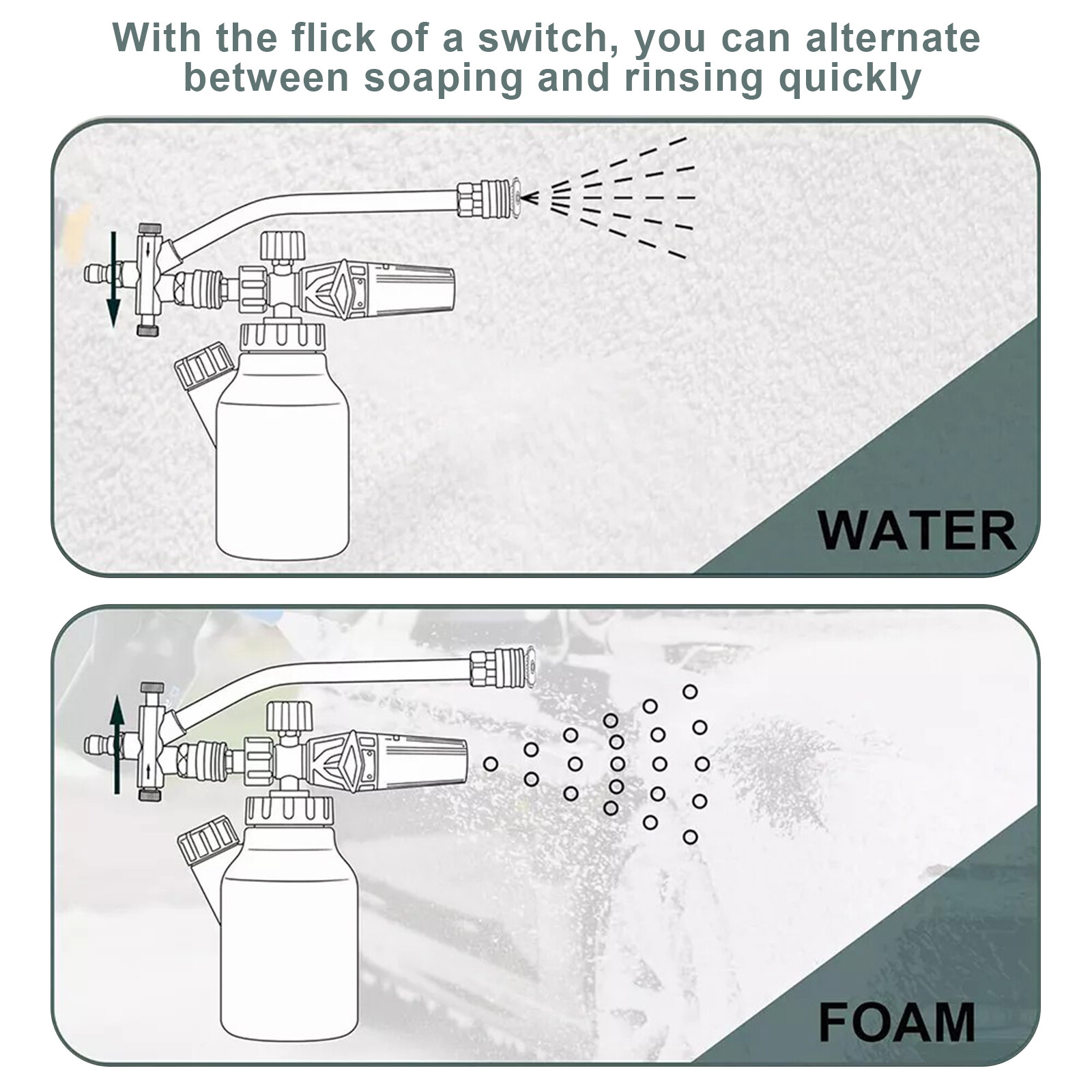 With the flick of a switch, you can alternate between soaping and rinsing quickly

WATER

FOAM