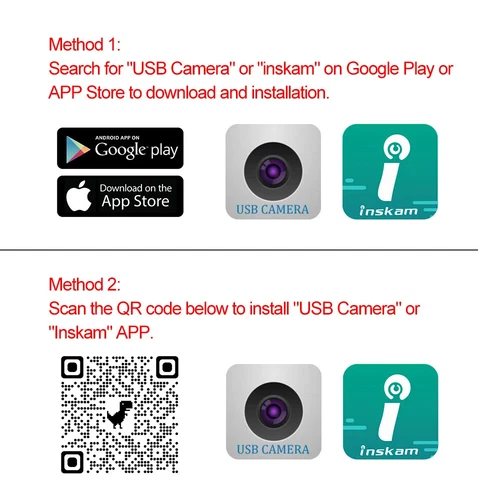 Method 1:
Search for "USB Camera" or "inskam" on Google Play or APP Store to download and installation.

ANDROID APP ON
Google play

Download on the
App Store

USB CAMERA

inskam

Method 2:
Scan the QR code below to install "USB Camera" or "Inskam" APP.

USB CAMERA

inskam