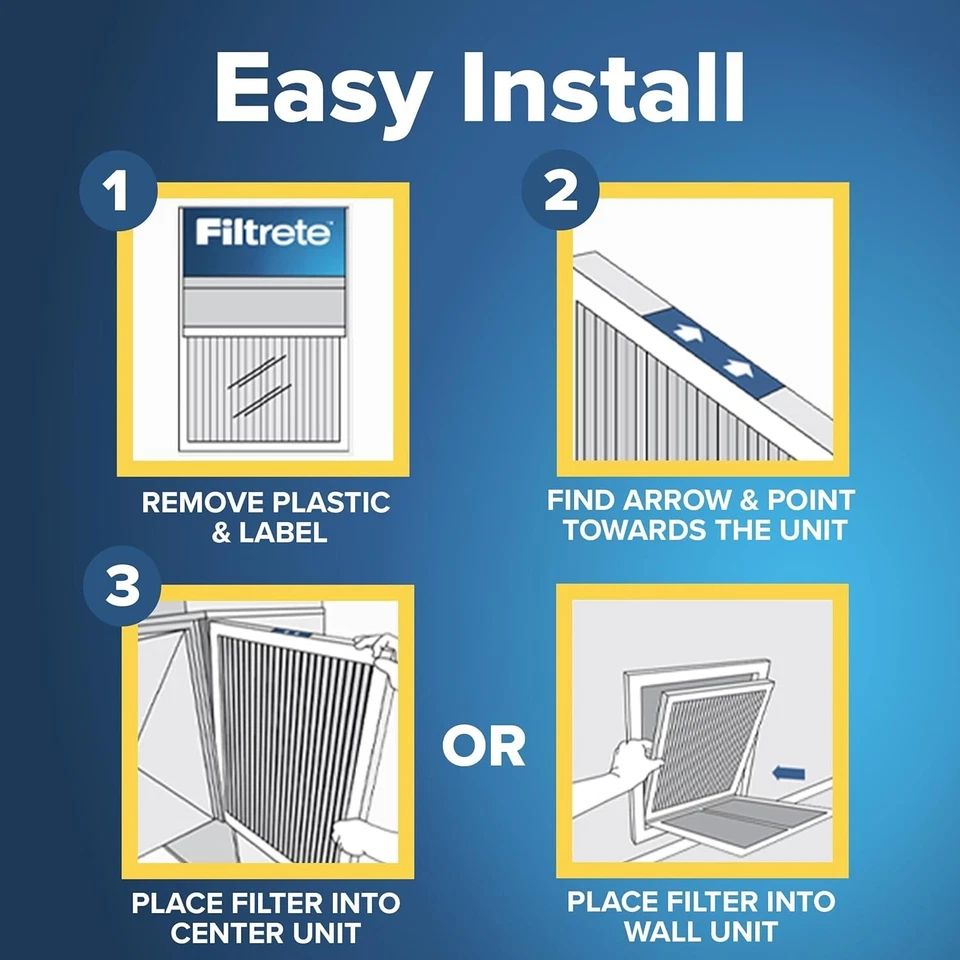 Easy Install

1

Filtrete

REMOVE PLASTIC & LABEL

2

FIND ARROW & POINT TOWARDS THE UNIT

3

PLACE FILTER INTO CENTER UNIT

OR

PLACE FILTER INTO WALL UNIT