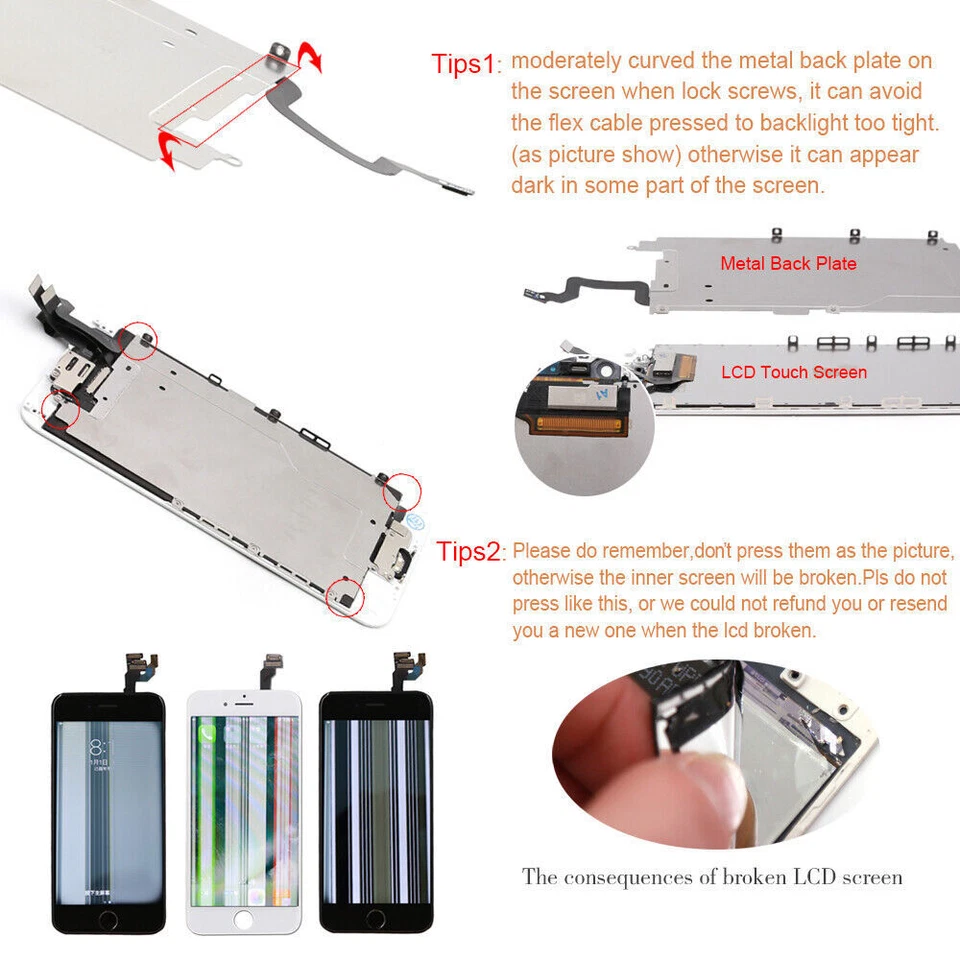 Tips1: moderately curved the metal back plate on the screen when lock screws, it can avoid the flex cable pressed to backlight too tight. (as picture show) otherwise it can appear dark in some part of the screen.

Metal Back Plate

LCD Touch Screen

Tips2: Please do remember,don't press them as the picture, otherwise the inner screen will be broken.Pls do not press like this, or we could not refund you or resend you a new one when the lcd broken.

The consequences of broken LCD screen