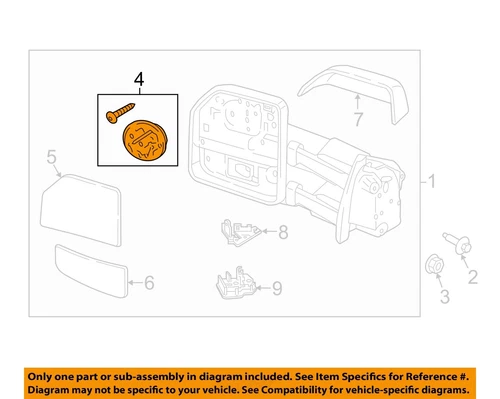 4
7
5
1
8
2
6
9
3

Only one part or sub-assembly in diagram included. See Item Specifics for Reference #.
Diagram may not be specific to your vehicle. See Compatibility for vehicle-specific diagrams.