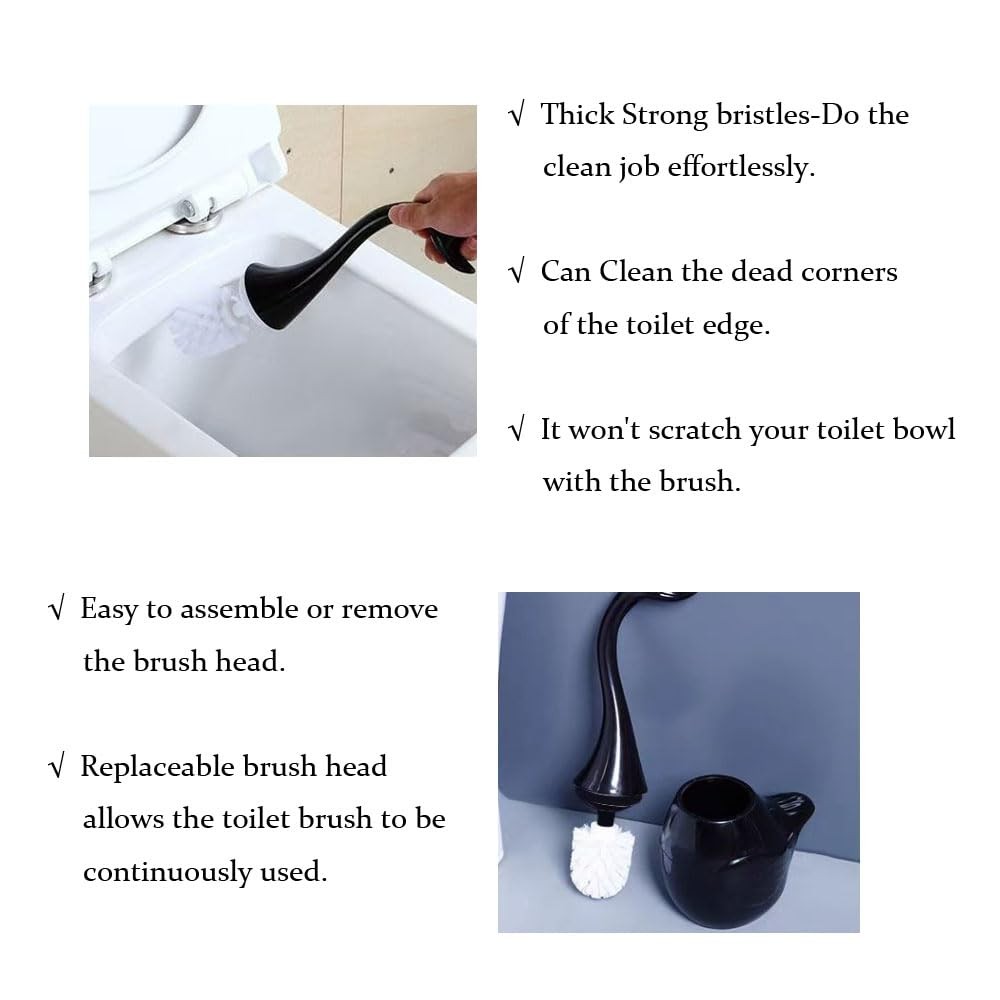 √ Thick Strong bristles-Do the clean job effortlessly.

√ Can Clean the dead corners of the toilet edge.

√ It won't scratch your toilet bowl with the brush.

√ Easy to assemble or remove the brush head.

√ Replaceable brush head allows the toilet brush to be continuously used.