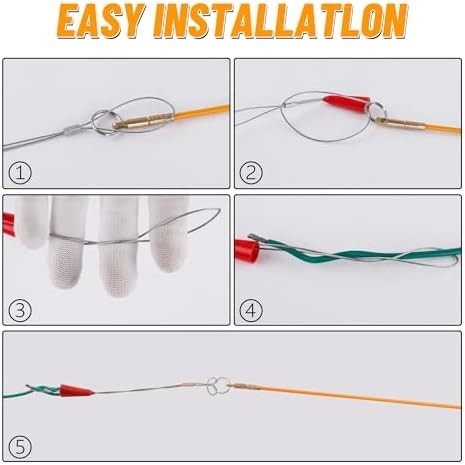 EASY INSTALLATLON

①

②

③

④

⑤