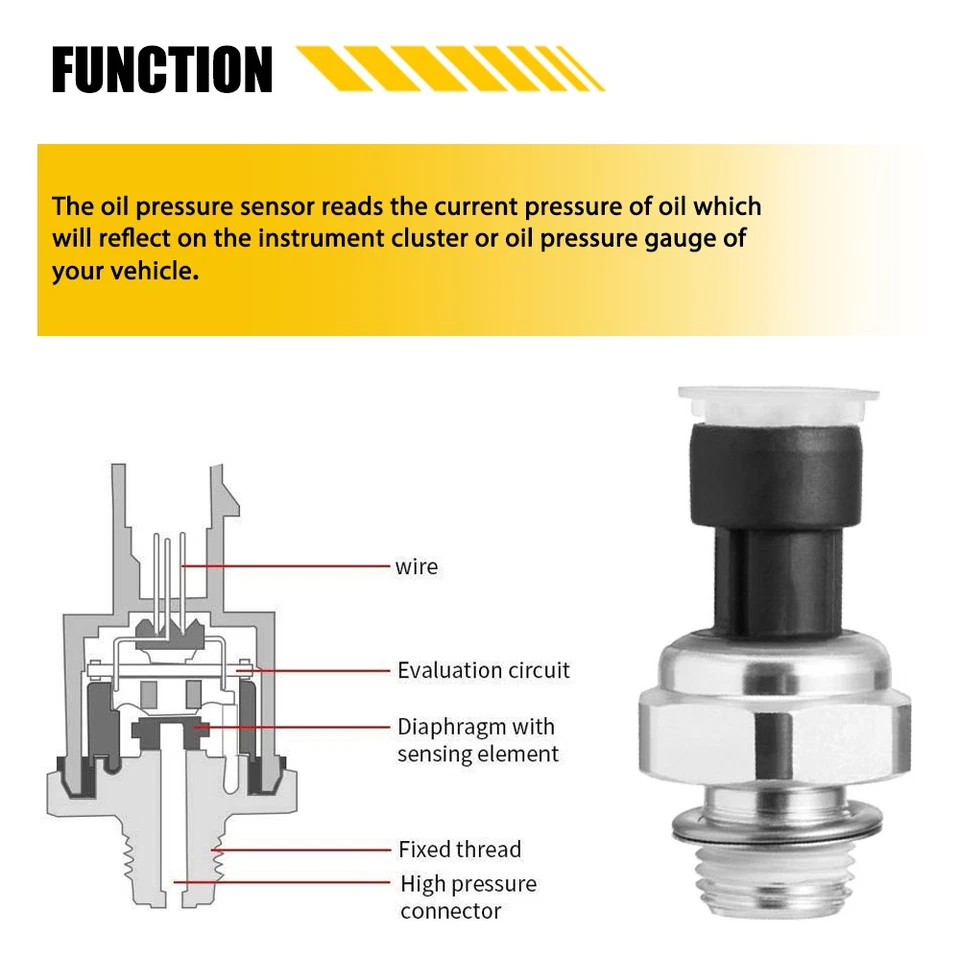 FUNCTION

The oil pressure sensor reads the current pressure of oil which will reflect on the instrument cluster or oil pressure gauge of your vehicle.

wire

Evaluation circuit

Diaphragm with sensing element

Fixed thread

High pressure connector