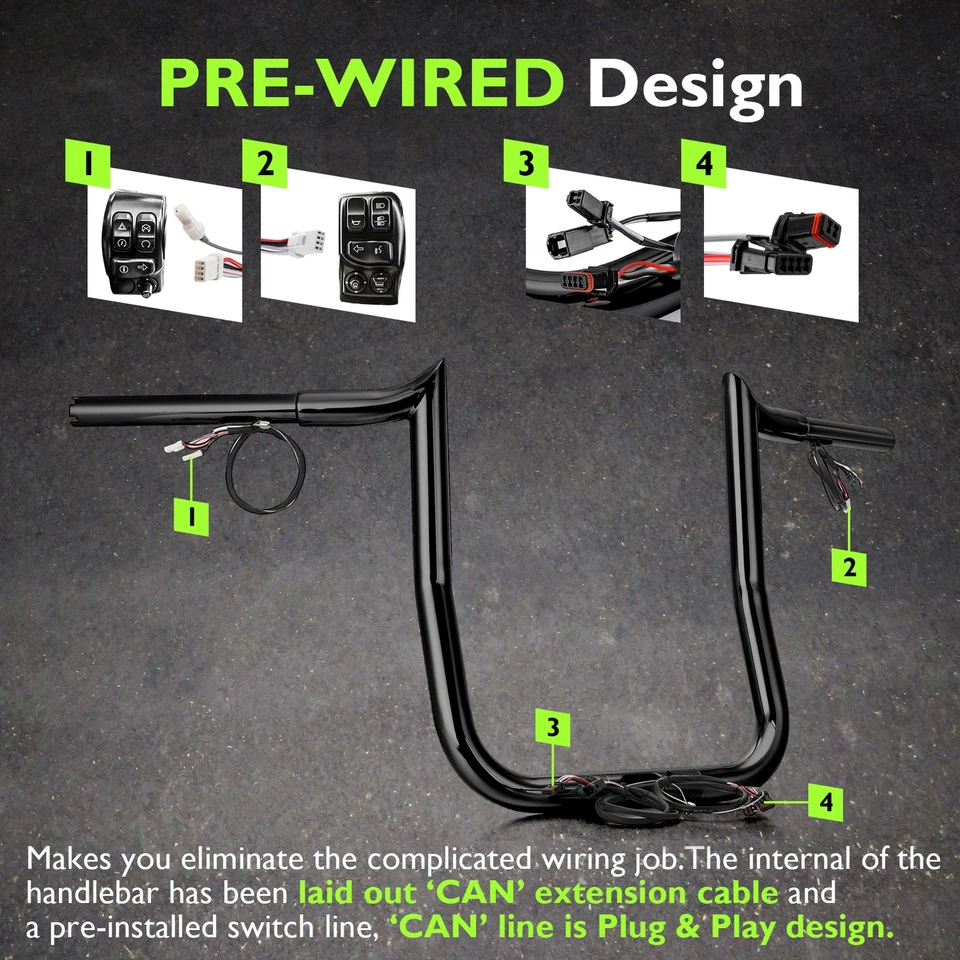 PRE-WIRED Design

1

2

3

4

1

2

3

4

Makes you eliminate the complicated wiring job.The internal of the handlebar has been laid out 'CAN' extension cable and a pre-installed switch line, 'CAN' line is Plug & Play design.