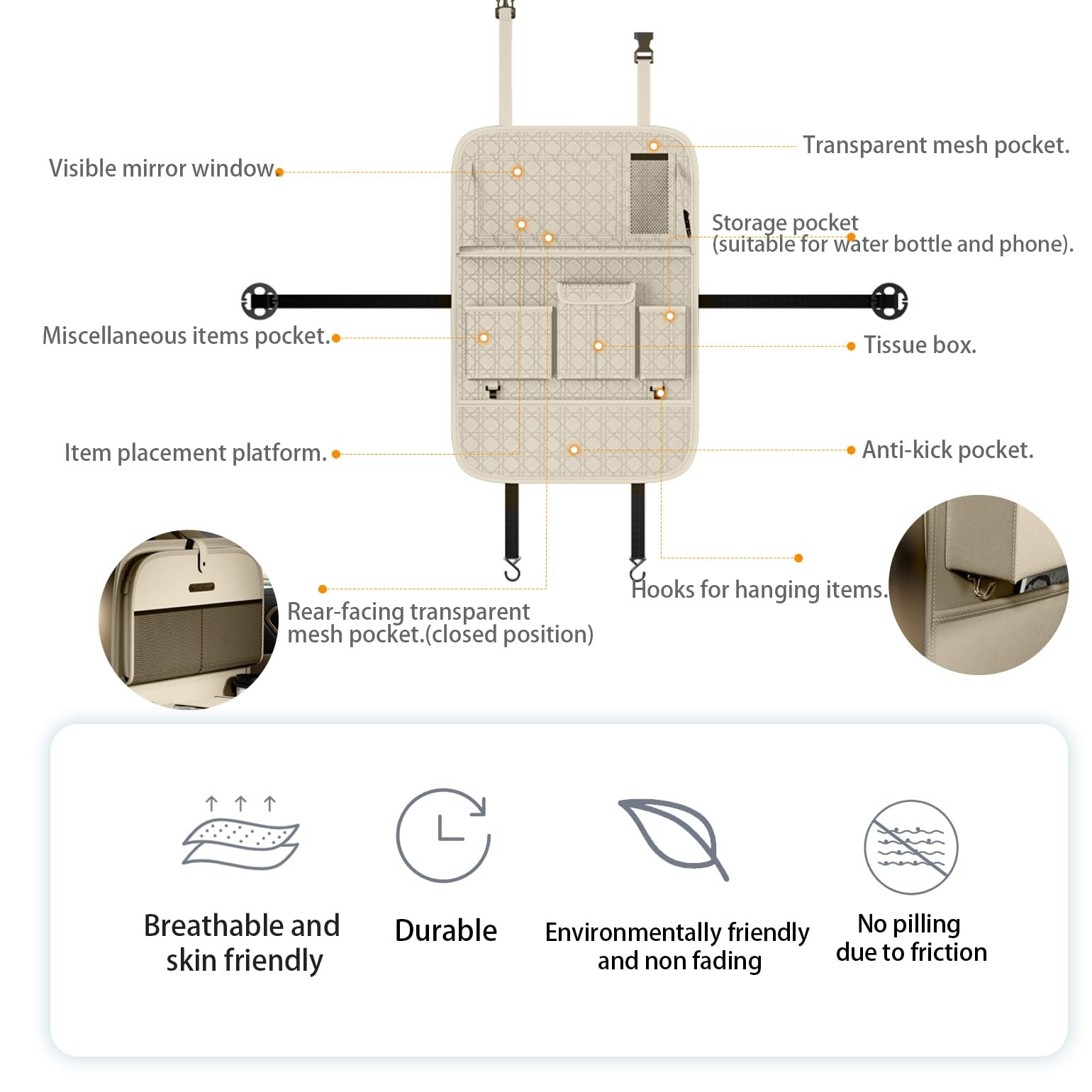 Visible mirror window.

Transparent mesh pocket.

Storage pocket (suitable for water bottle and phone).

Miscellaneous items pocket.

Tissue box.

Item placement platform.

Anti-kick pocket.

Rear-facing transparent mesh pocket.(closed position)

Hooks for hanging items.

Breathable and skin friendly

Durable

Environmentally friendly and non fading

No pilling due to friction