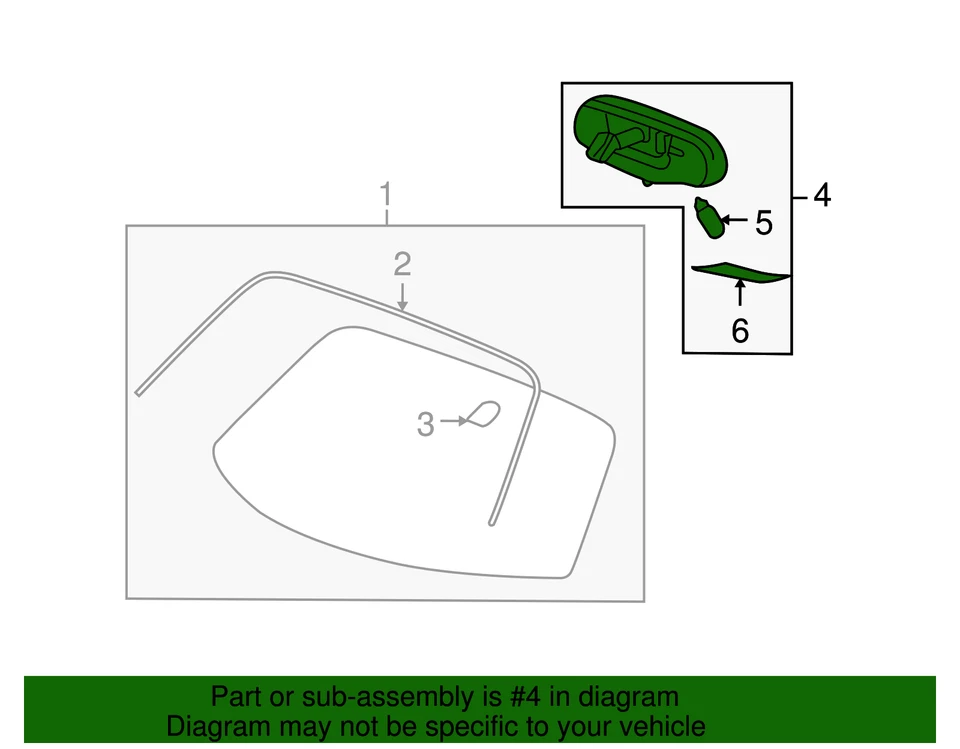 1
2
3
4
5
6

Part or sub-assembly is #4 in diagram
Diagram may not be specific to your vehicle