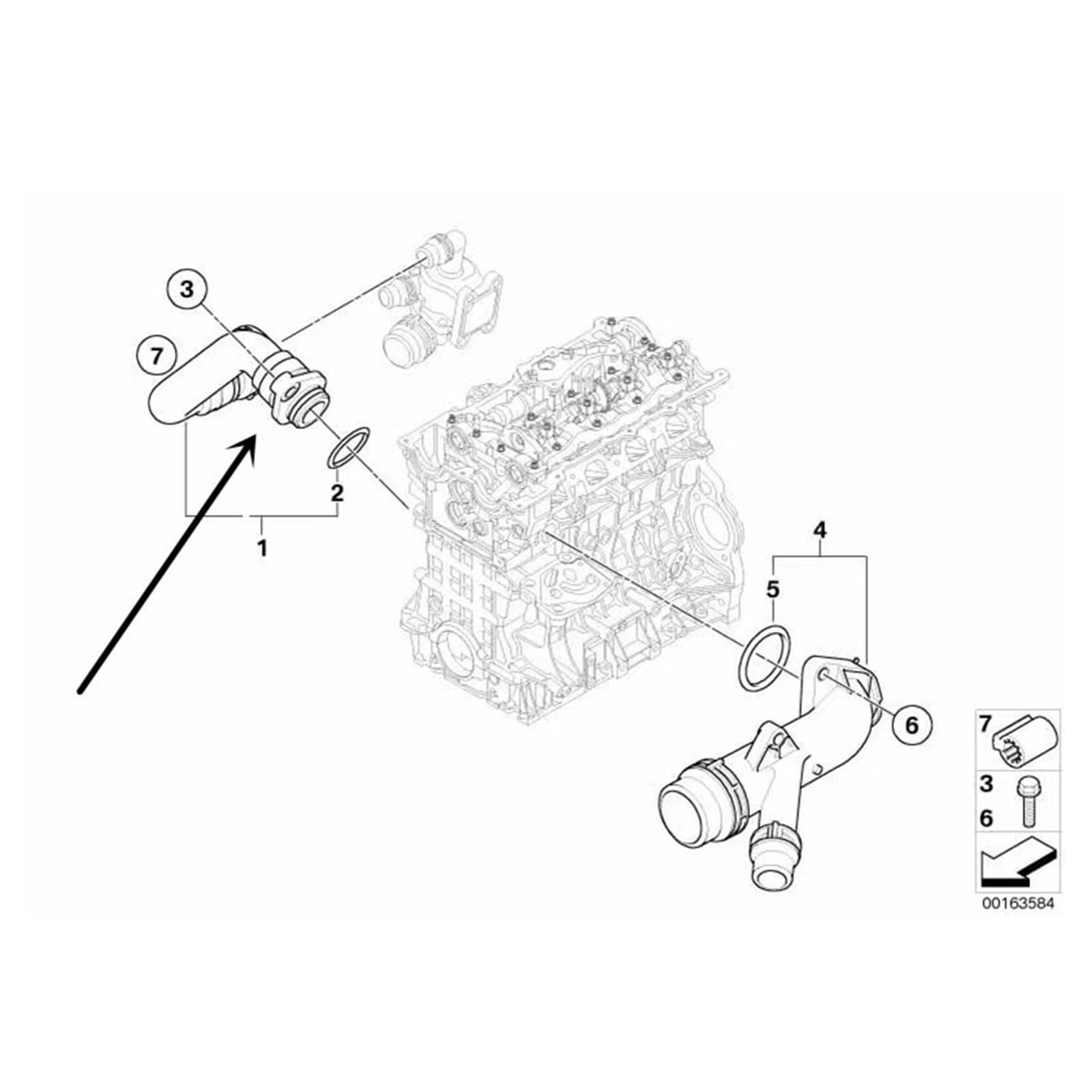 3
7
2
1
4
5
6
7
3
6
00163584