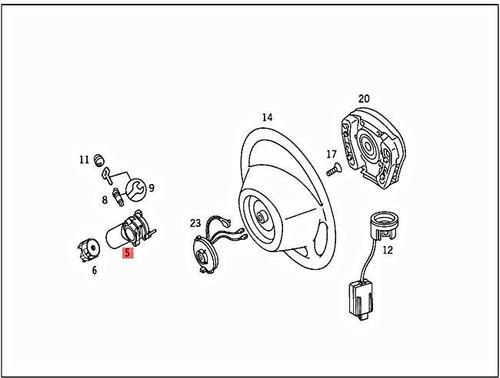 20
14
17
11
9
8
23
5
6
12