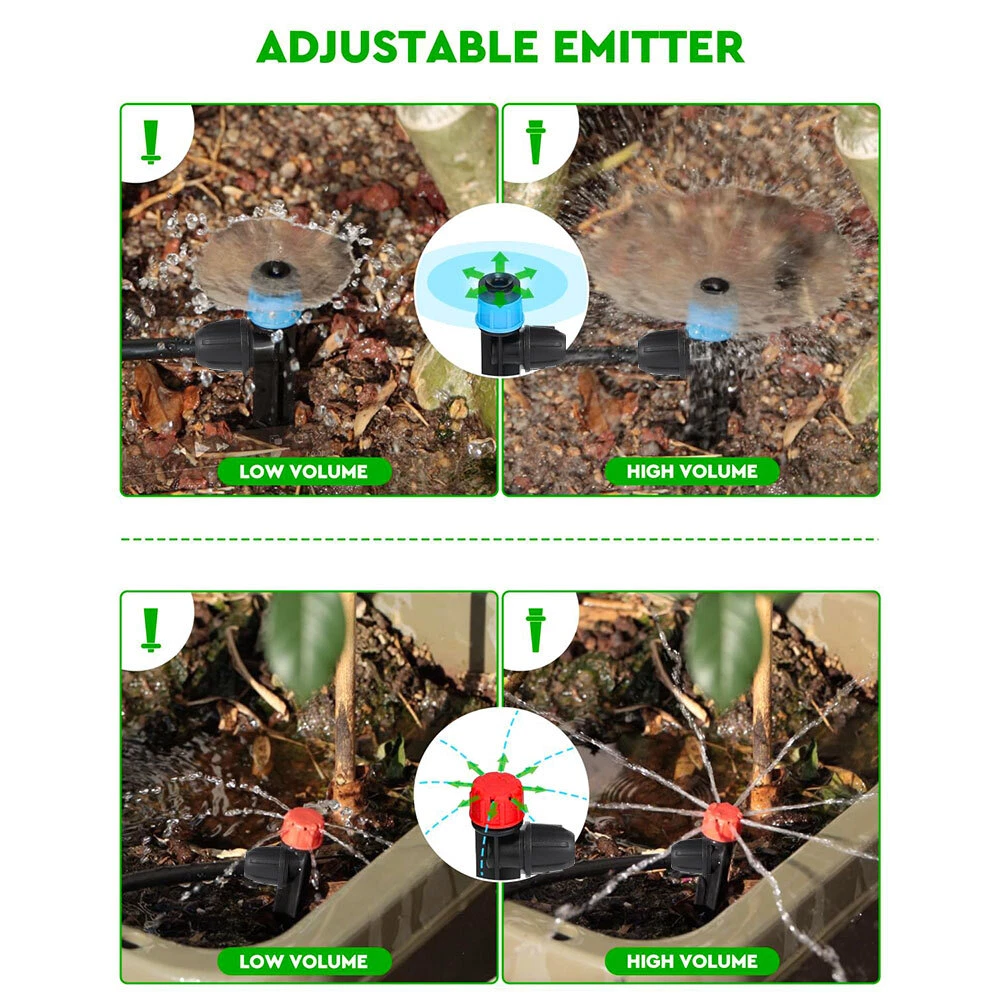 ADJUSTABLE EMITTER

LOW VOLUME

HIGH VOLUME

LOW VOLUME

HIGH VOLUME