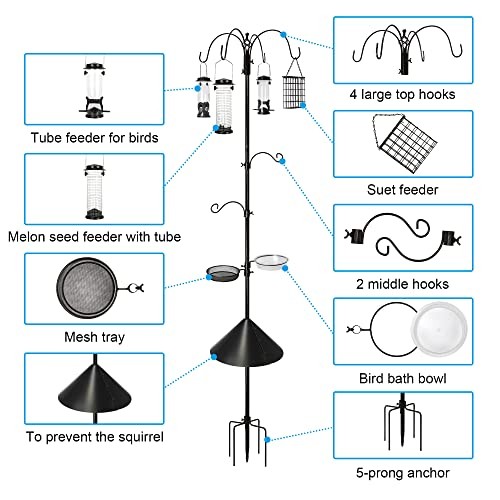 Tube feeder for birds

Melon seed feeder with tube

Mesh tray

To prevent the squirrel

4 large top hooks

Suet feeder

2 middle hooks

Bird bath bowl

5-prong anchor