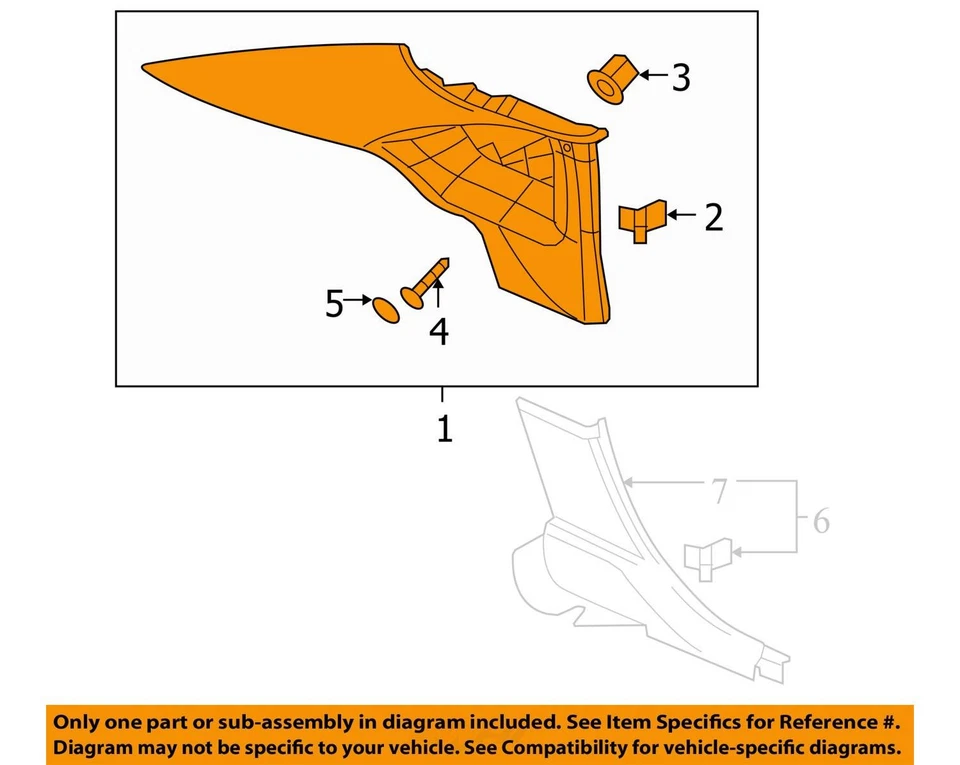 3
2
5
4
1
7
6

Only one part or sub-assembly in diagram included. See Item Specifics for Reference #.
Diagram may not be specific to your vehicle. See Compatibility for vehicle-specific diagrams.