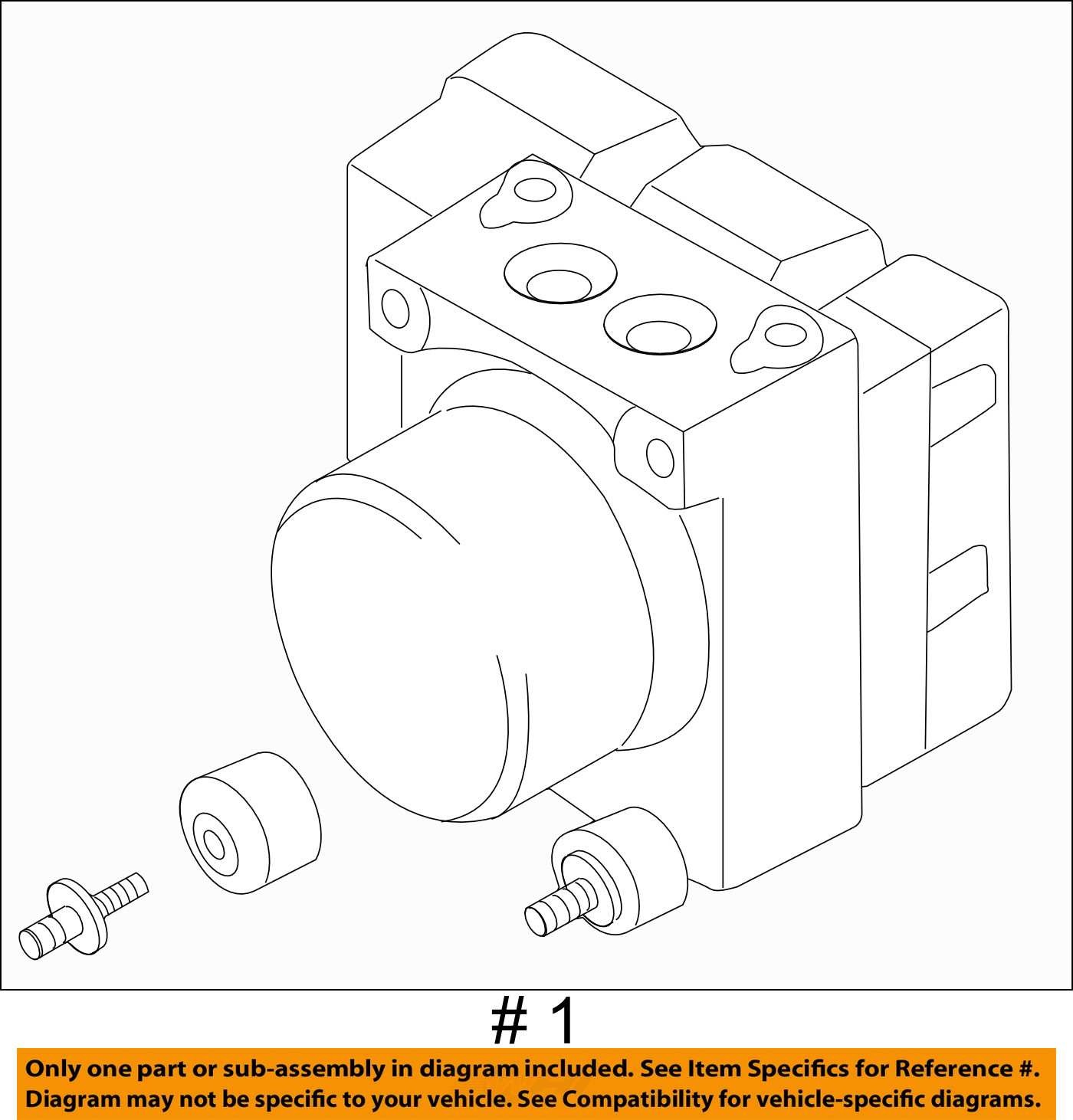 # 1

Only one part or sub-assembly in diagram included. See Item Specifics for Reference #.
Diagram may not be specific to your vehicle. See Compatibility for vehicle-specific diagrams.