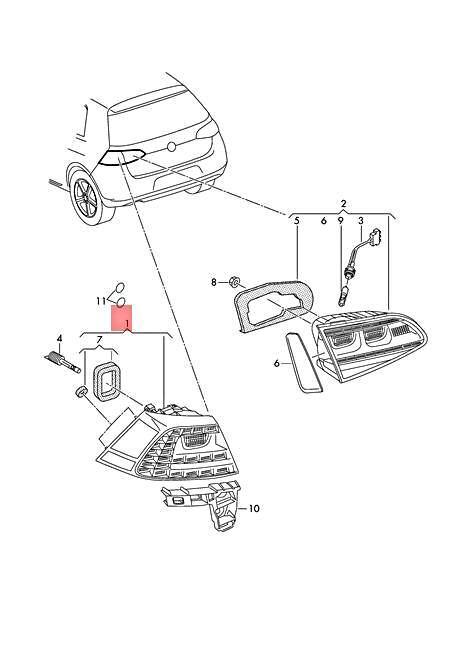 2
5
6
9
3
8
11
1
4
7
6
10