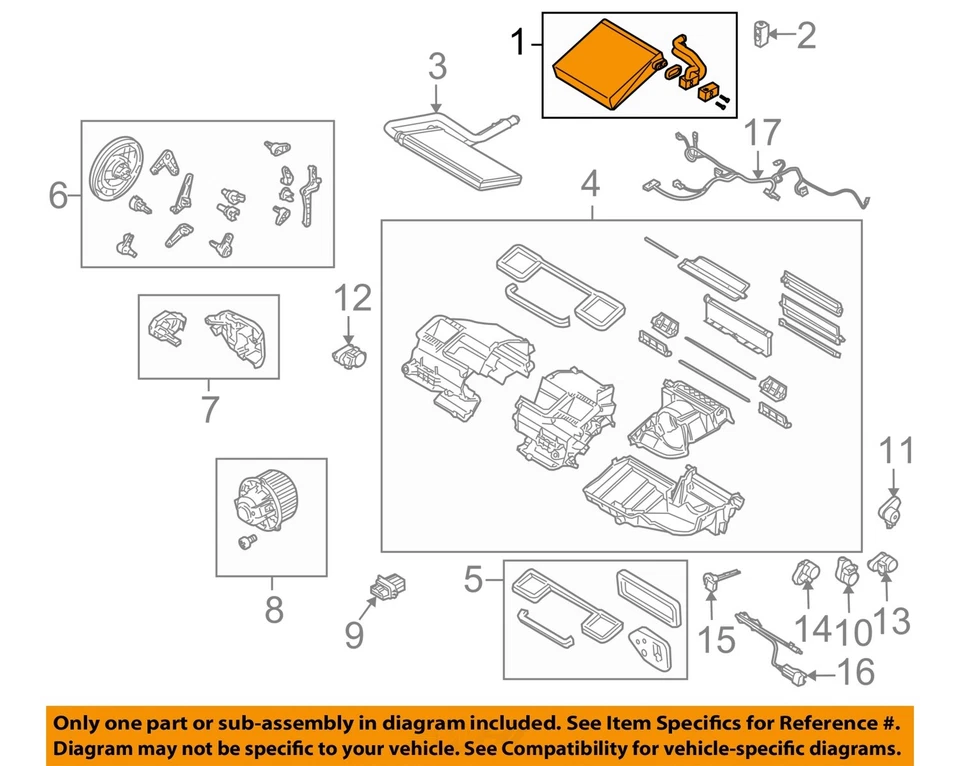 1
2
3
17
6
4
12
7
11
8
5
9
15
14
10
13
16

Only one part or sub-assembly in diagram included. See Item Specifics for Reference #.
Diagram may not be specific to your vehicle. See Compatibility for vehicle-specific diagrams.