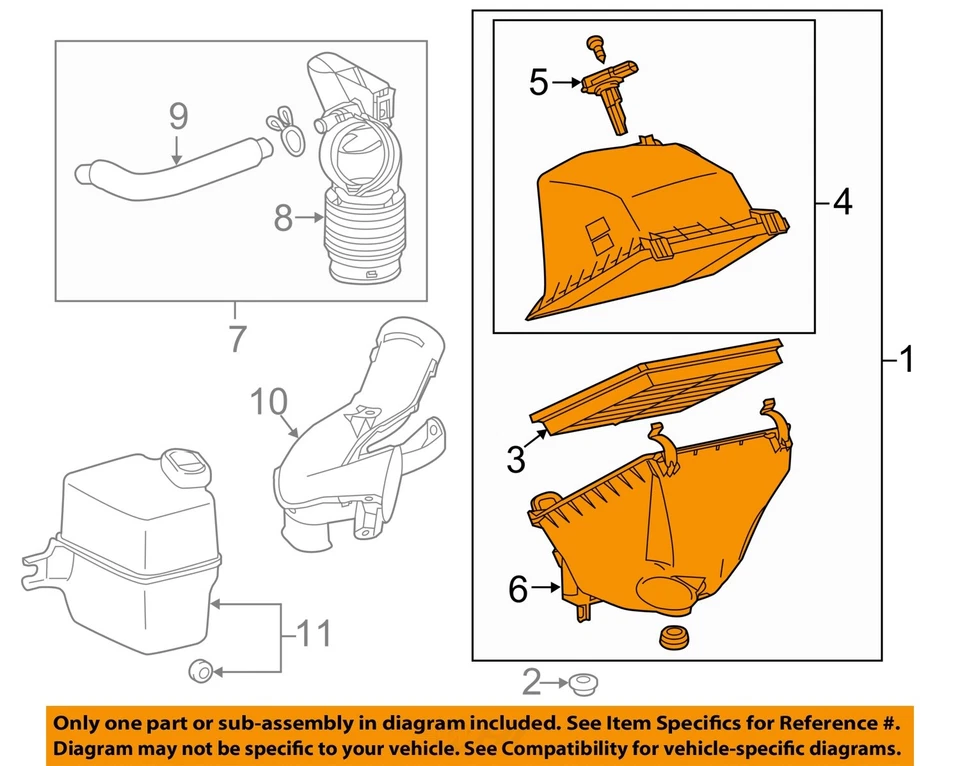 9
8
7
10
11
5
4
1
3
6
2

Only one part or sub-assembly in diagram included. See Item Specifics for Reference #. Diagram may not be specific to your vehicle. See Compatibility for vehicle-specific diagrams.