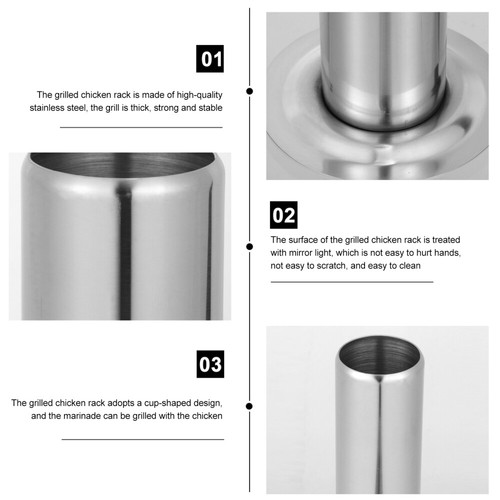 01

The grilled chicken rack is made of high-quality stainless steel, the grill is thick, strong and stable

02

The surface of the grilled chicken rack is treated with mirror light, which is not easy to hurt hands, not easy to scratch, and easy to clean

03

The grilled chicken rack adopts a cup-shaped design, and the marinade can be grilled with the chicken