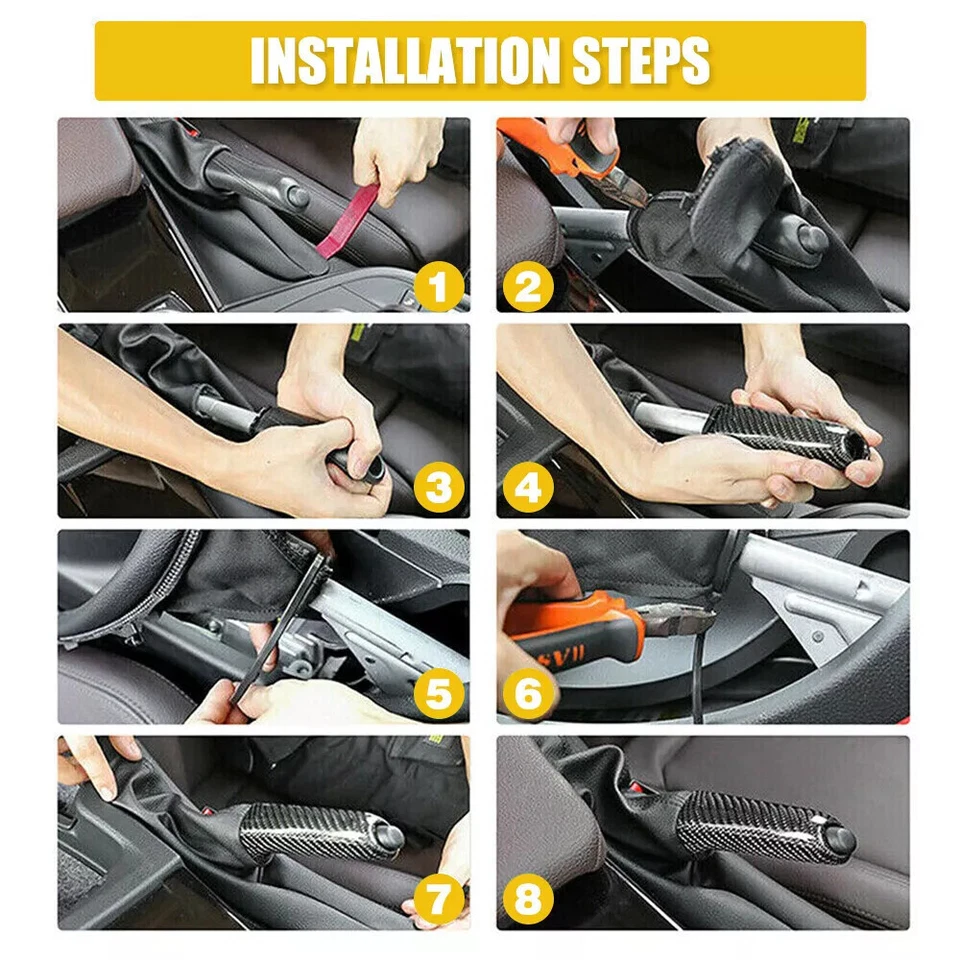 INSTALLATION STEPS

1

2

3

4

5

6

7

8