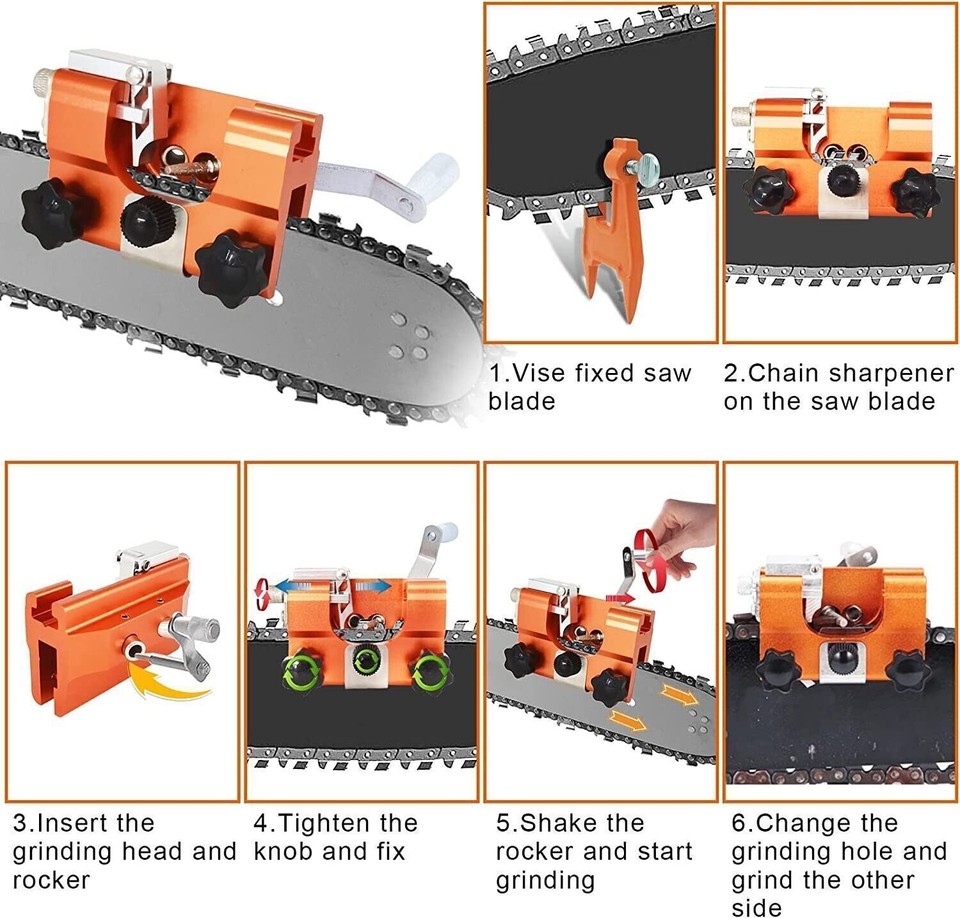 1.Vise fixed saw blade

2.Chain sharpener on the saw blade

3.Insert the grinding head and rocker

4.Tighten the knob and fix

5.Shake the rocker and start grinding

6.Change the grinding hole and grind the other side