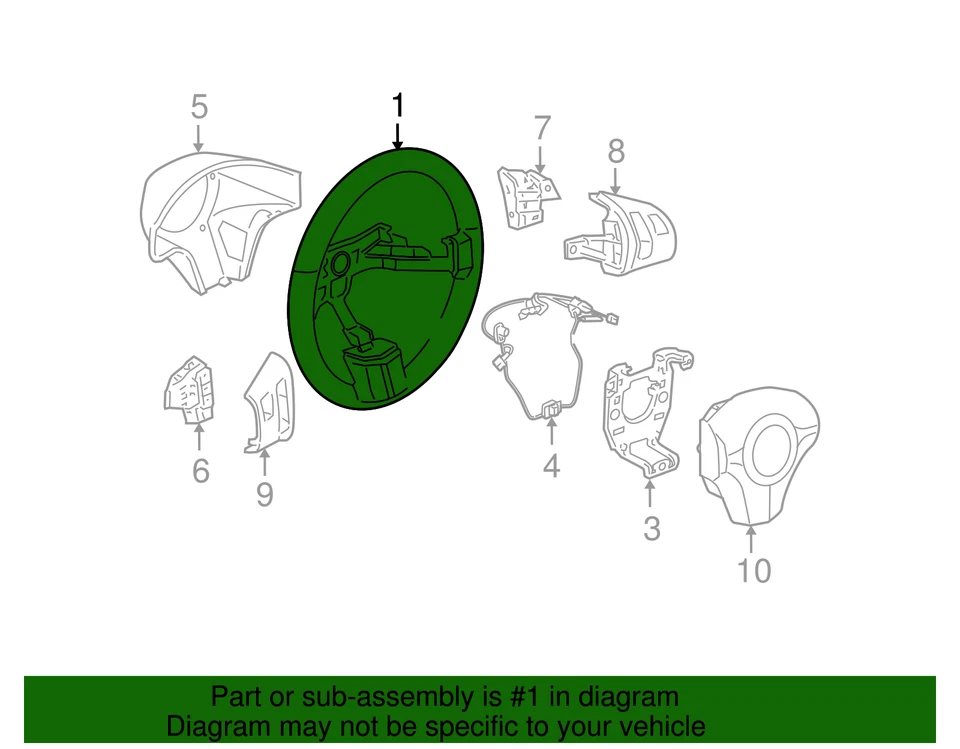 5
1
7
8
6
9
4
3
10

Part or sub-assembly is #1 in diagram
Diagram may not be specific to your vehicle