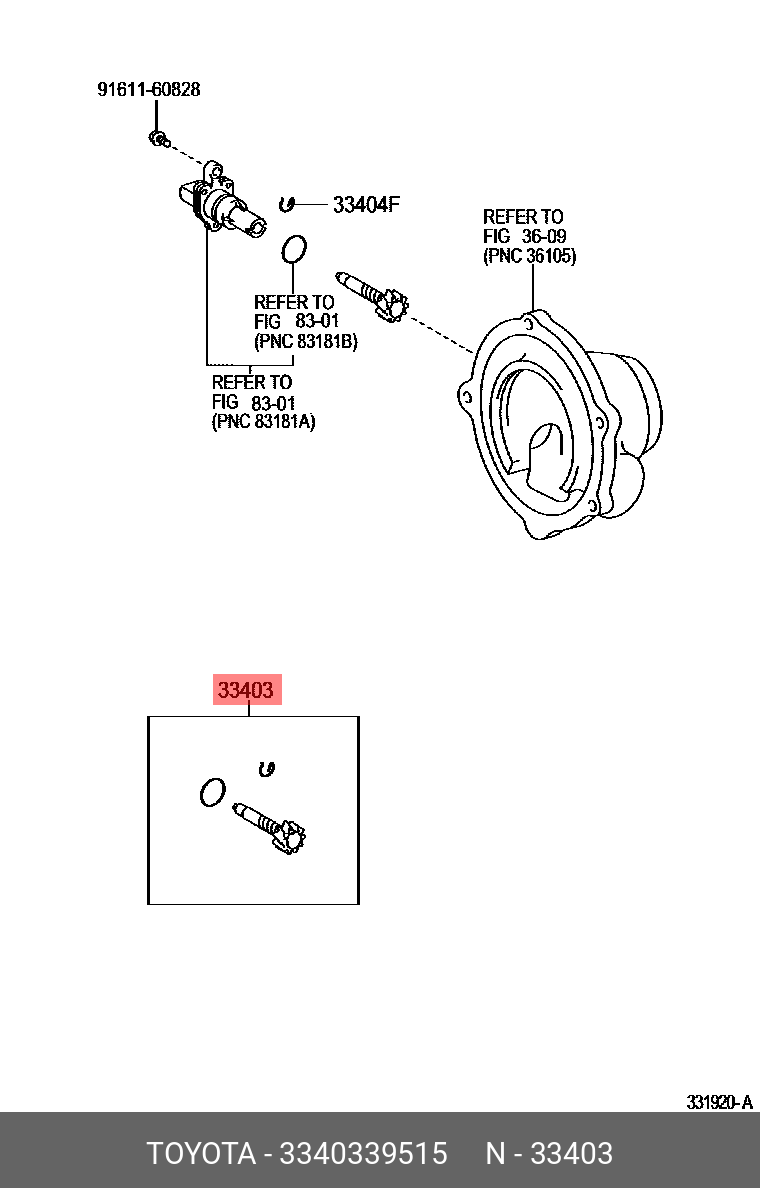 91611-60828

33404F

REFER TO
FIG 36-09
(PNC 36105)

REFER TO
FIG 83-01
(PNC 83181B)

REFER TO
FIG 83-01
(PNC 83181A)

33403

331920-A

TOYOTA - 3340339515 N - 33403