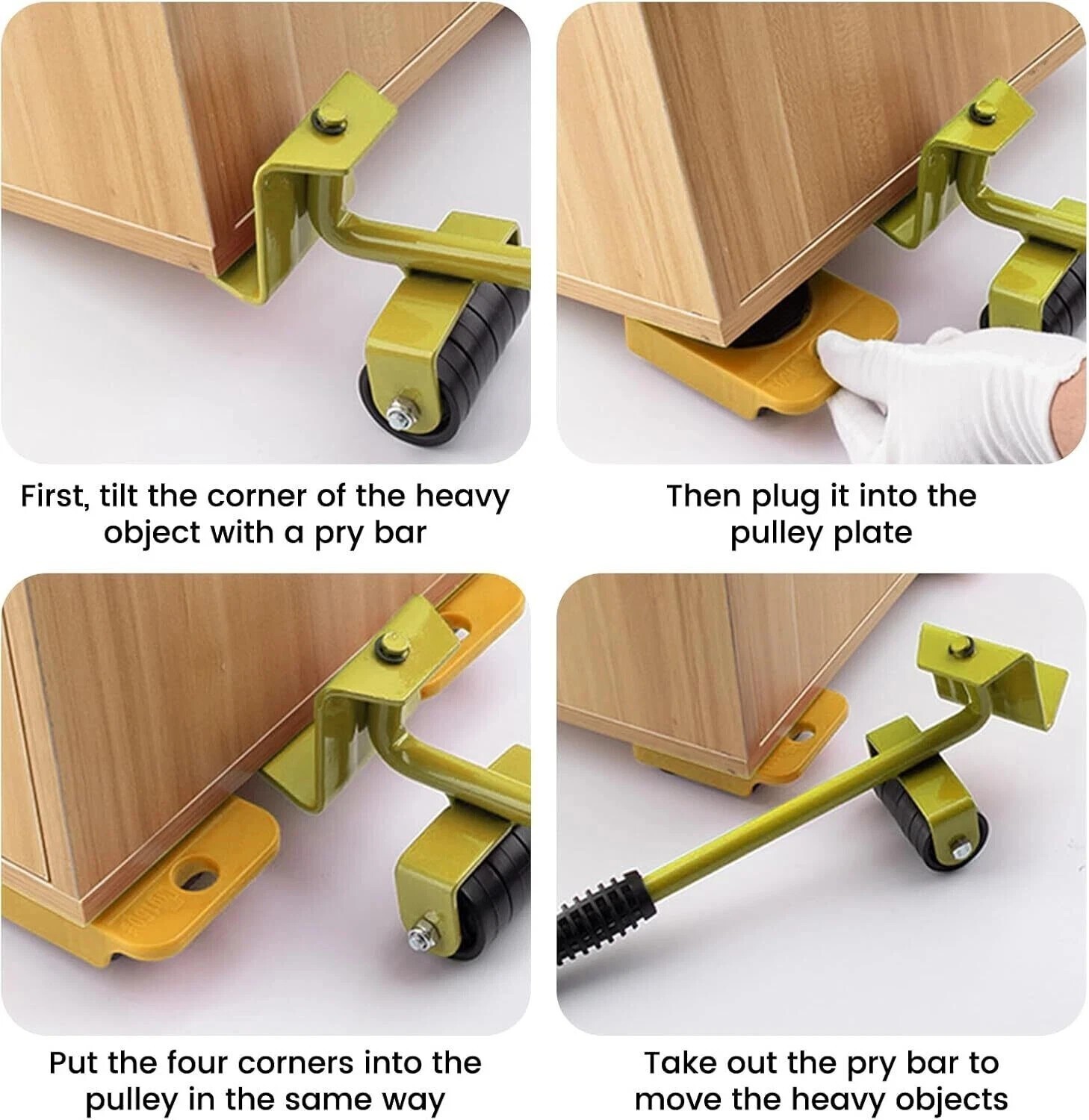 First, tilt the corner of the heavy object with a pry bar

Then plug it into the pulley plate

Put the four corners into the pulley in the same way

Take out the pry bar to move the heavy objects