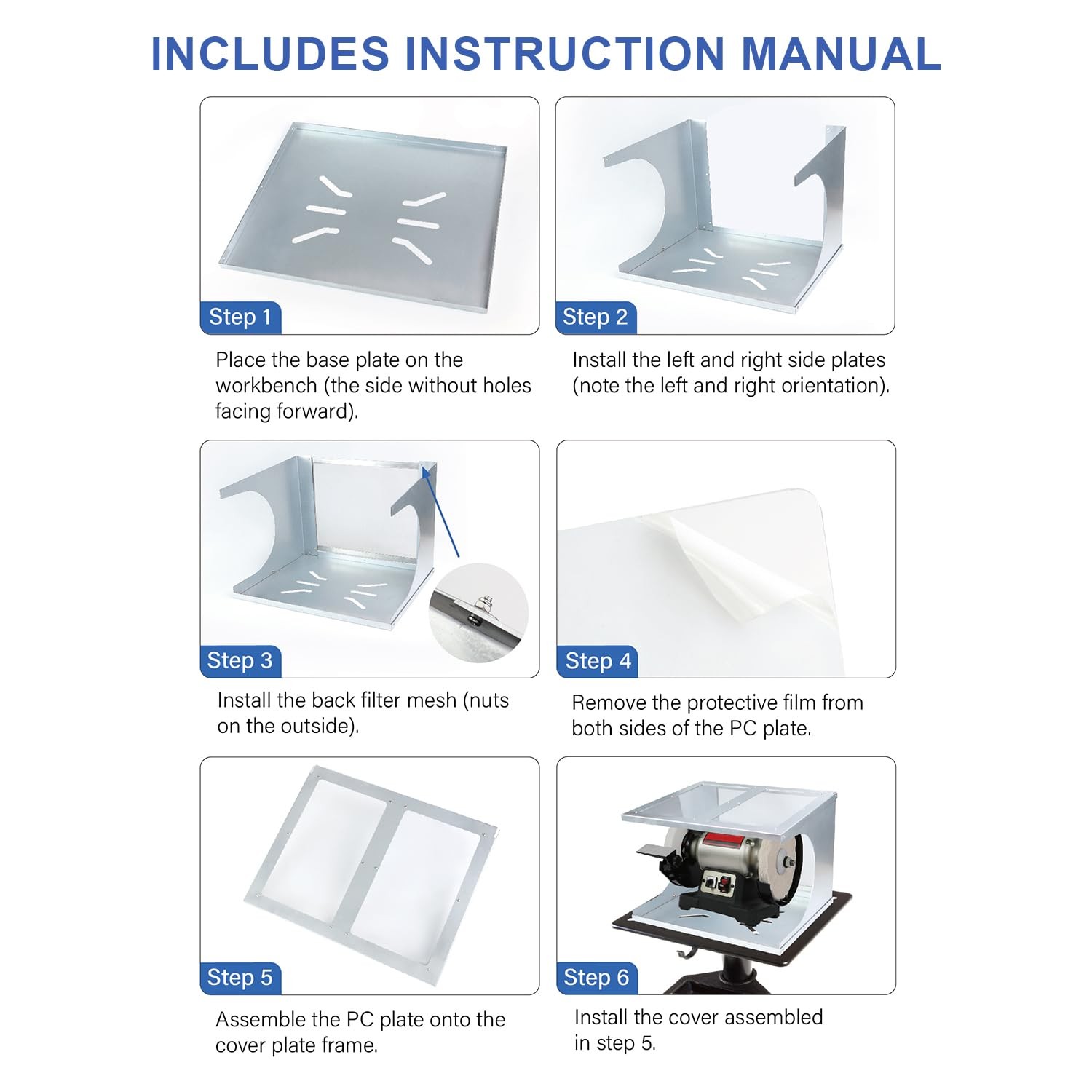 INCLUDES INSTRUCTION MANUAL

Step 1

Place the base plate on the workbench (the side without holes facing forward).

Step 2

Install the left and right side plates (note the left and right orientation).

Step 3

Install the back filter mesh (nuts on the outside).

Step 4

Remove the protective film from both sides of the PC plate.

Step 5

Assemble the PC plate onto the cover plate frame.

Step 6

Install the cover assembled in step 5.