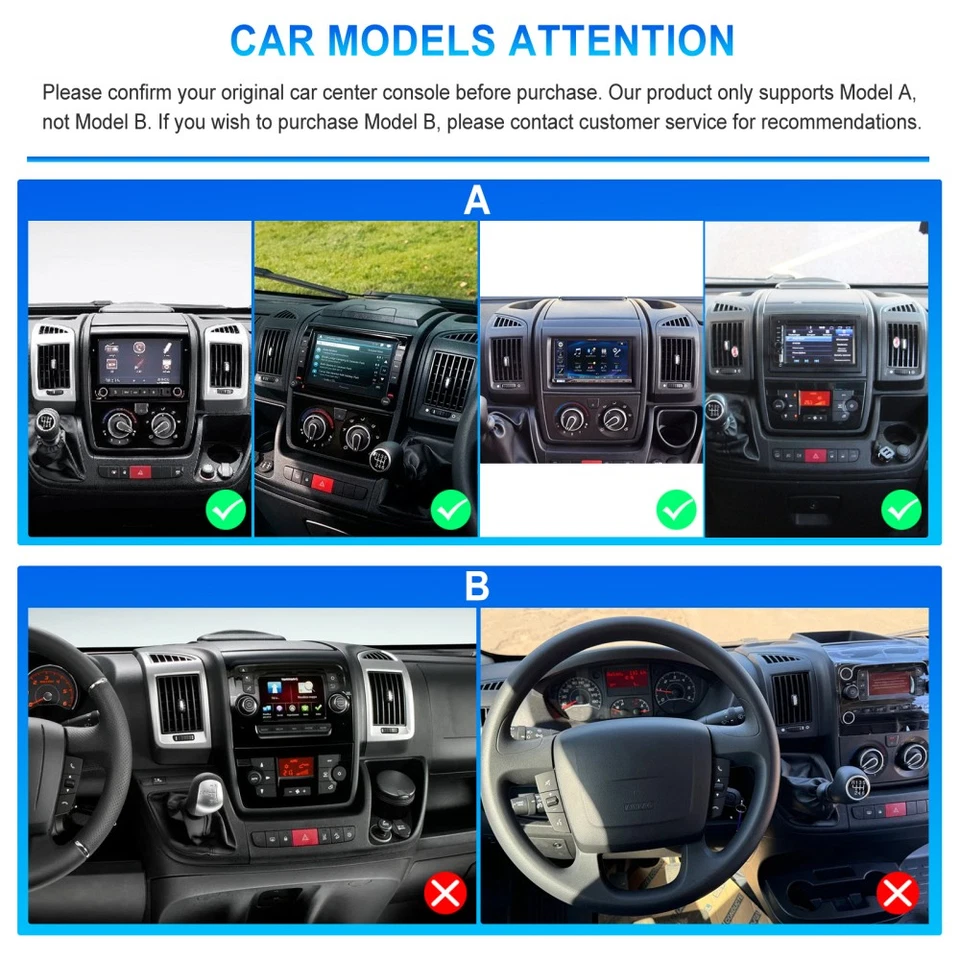 CAR MODELS ATTENTION

Please confirm your original car center console before purchase. Our product only supports Model A, not Model B. If you wish to purchase Model B, please contact customer service for recommendations.

A

B