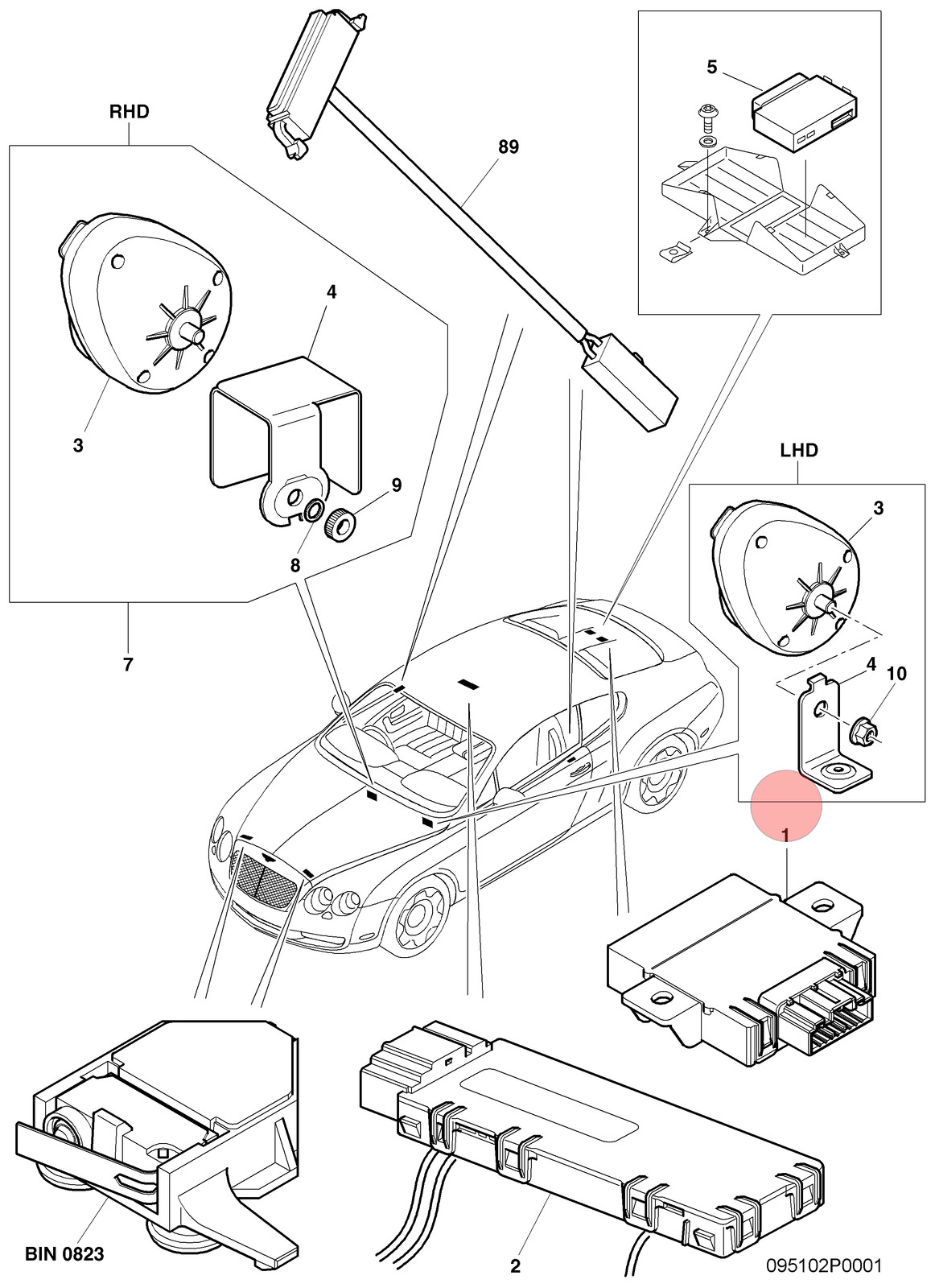 RHD

89

5

4

3

9

8

7

LHD

3

4

10

1

BIN 0823

2

095102P0001