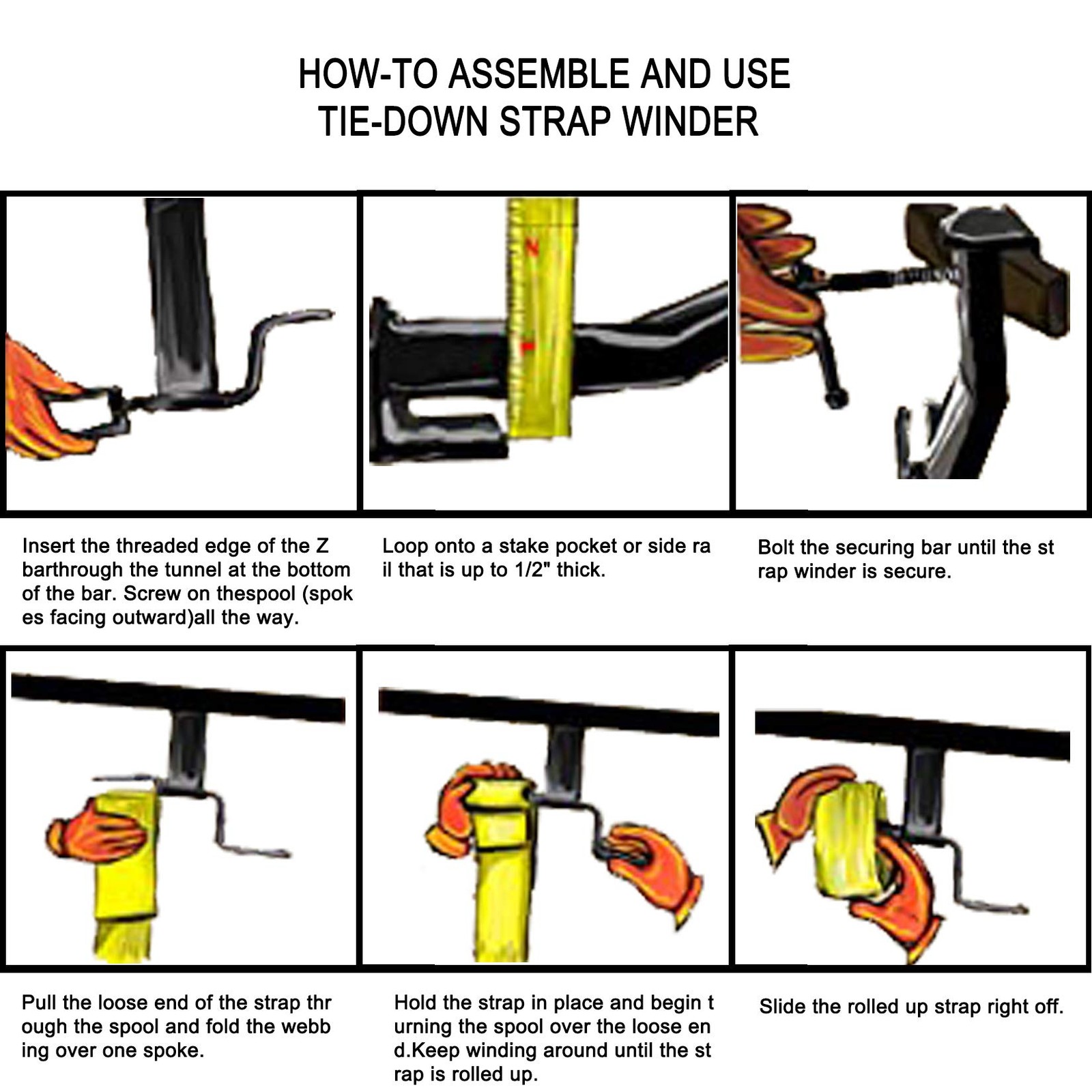 HOW-TO ASSEMBLE AND USE
TIE-DOWN STRAP WINDER

Insert the threaded edge of the Z barthrough the tunnel at the bottom of the bar. Screw on thespool (spok es facing outward)all the way.

Loop onto a stake pocket or side ra il that is up to 1/2" thick.

Bolt the securing bar until the st rap winder is secure.

Pull the loose end of the strap thr ough the spool and fold the webb ing over one spoke.

Hold the strap in place and begin t urning the spool over the loose en d.Keep winding around until the st rap is rolled up.

Slide the rolled up strap right off.