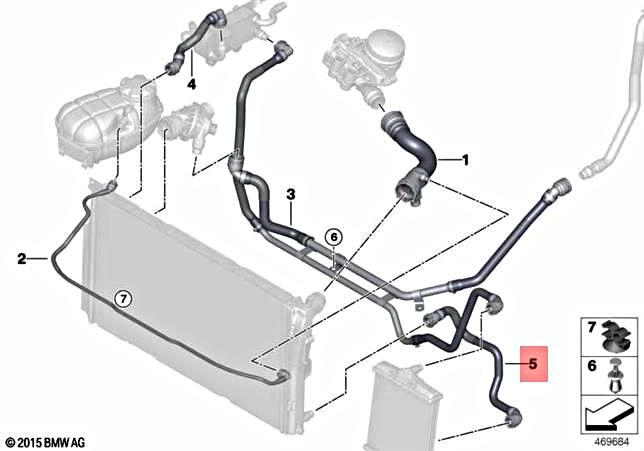 4
1
3
6
2
7
5
7
6
© 2015 BMW AG
469684