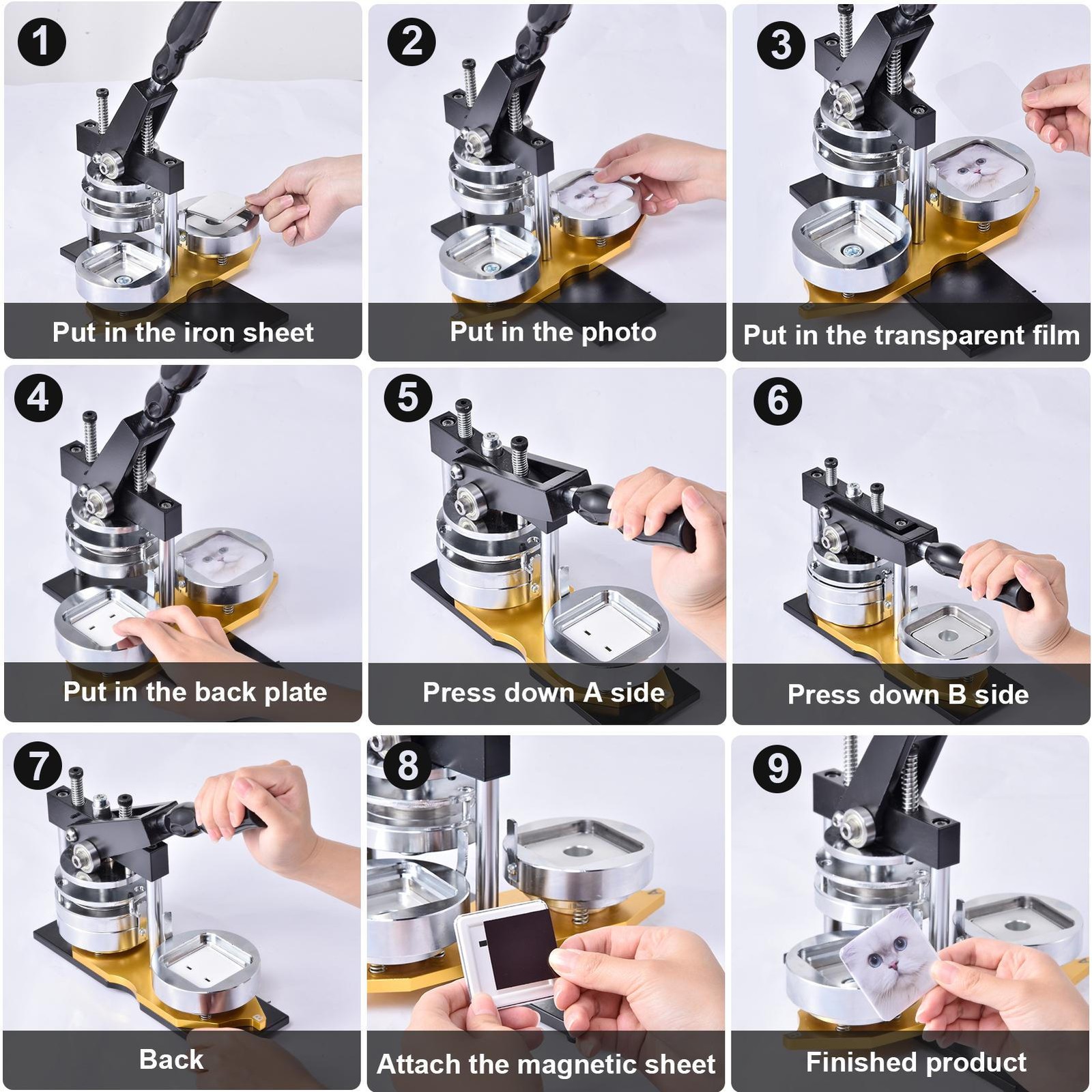 1
Put in the iron sheet

2
Put in the photo

3
Put in the transparent film

4
Put in the back plate

5
Press down A side

6
Press down B side

7
Back

8
Attach the magnetic sheet

9
Finished product