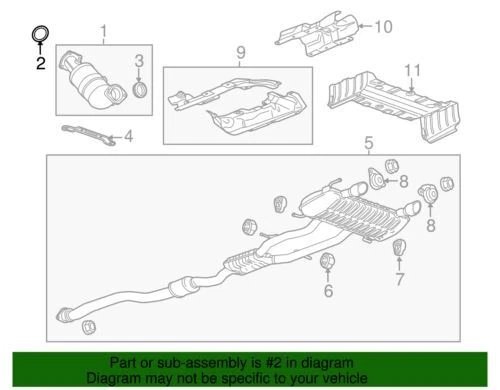 2

1

3

4

9

10

11

5

8

8

6

7

Part or sub-assembly is #2 in diagram
Diagram may not be specific to your vehicle