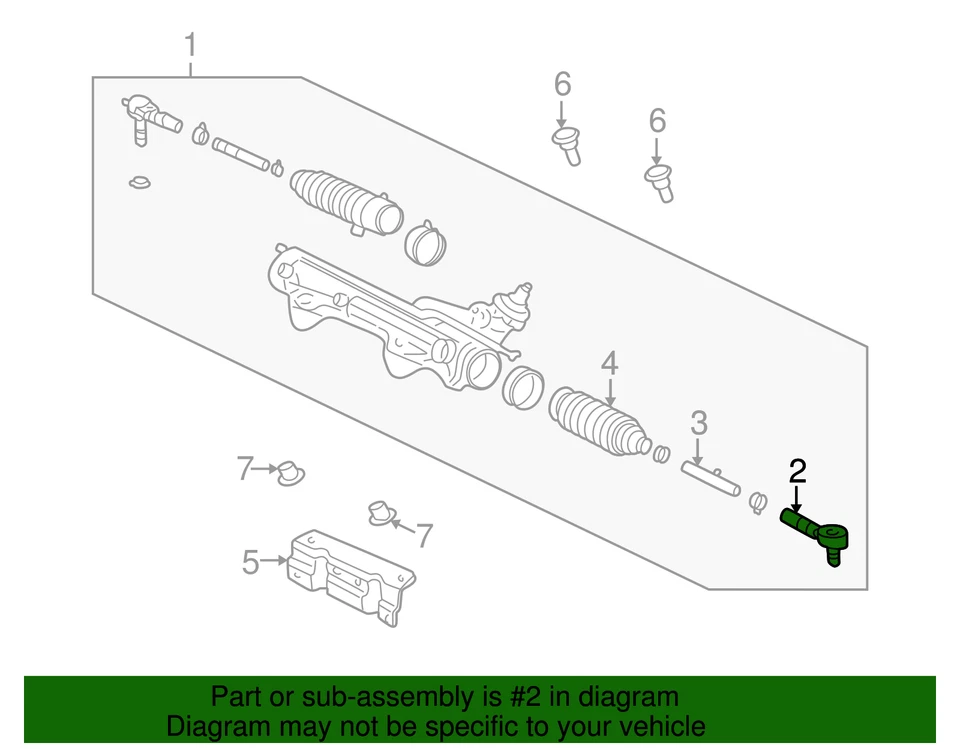 1
6
6
4
3
2
7
7
5

Part or sub-assembly is #2 in diagram
Diagram may not be specific to your vehicle