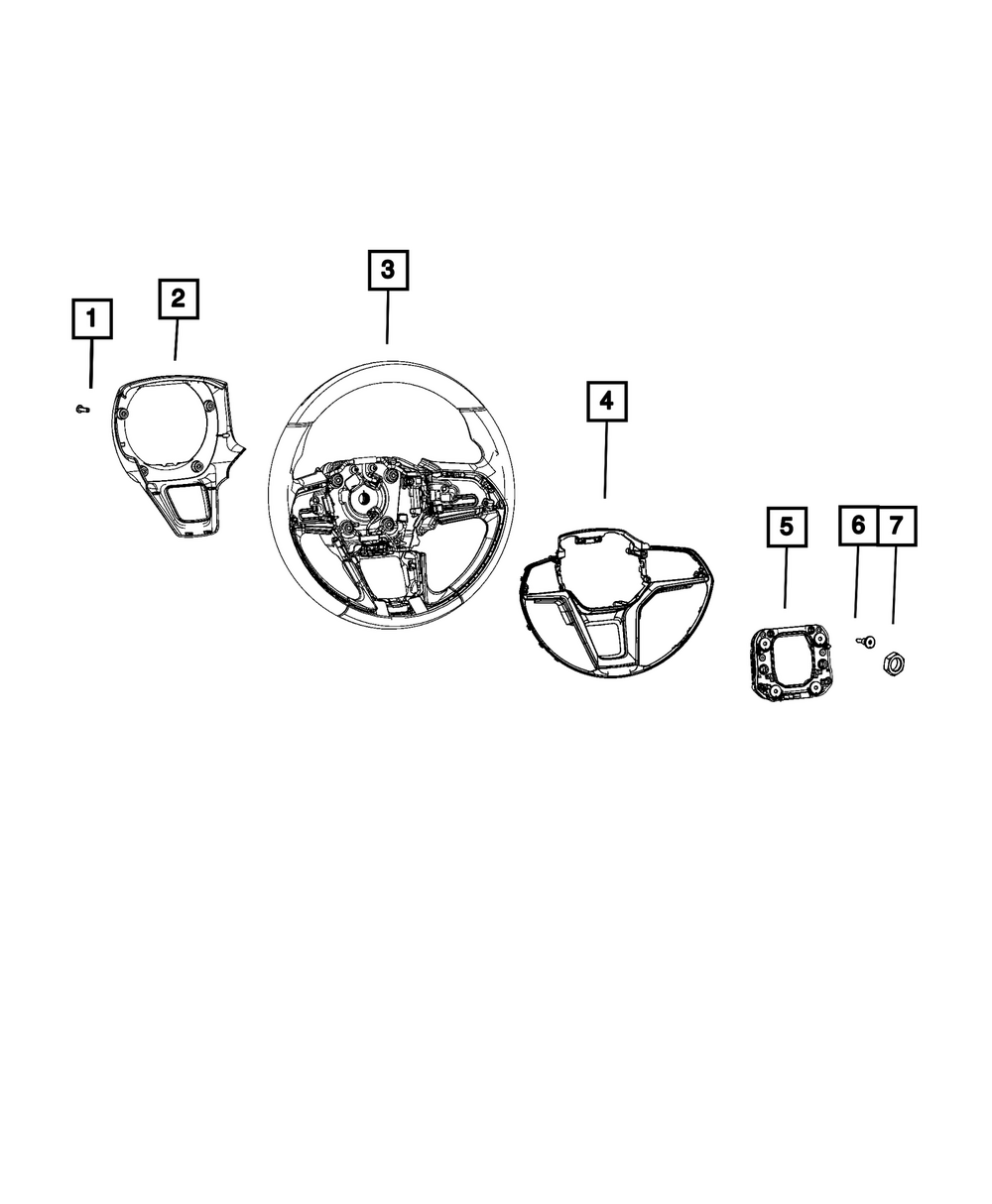 1
2
3
4
5
6
7