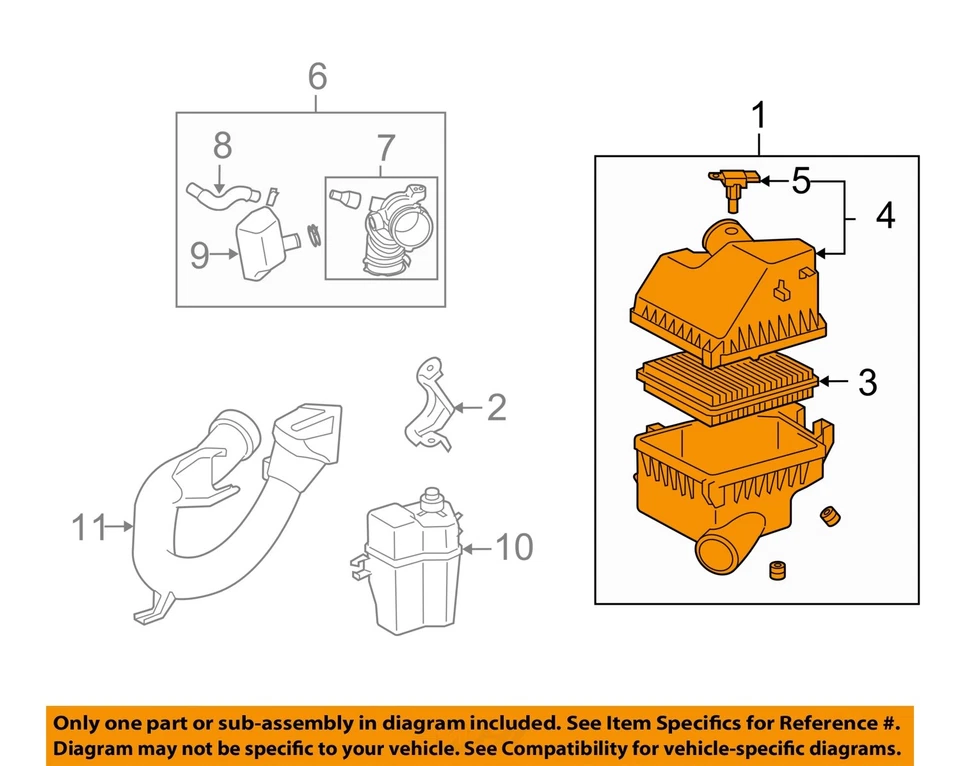 6
8
7
9
1
5
4
3
2
11
10

Only one part or sub-assembly in diagram included. See Item Specifics for Reference #. Diagram may not be specific to your vehicle. See Compatibility for vehicle-specific diagrams.