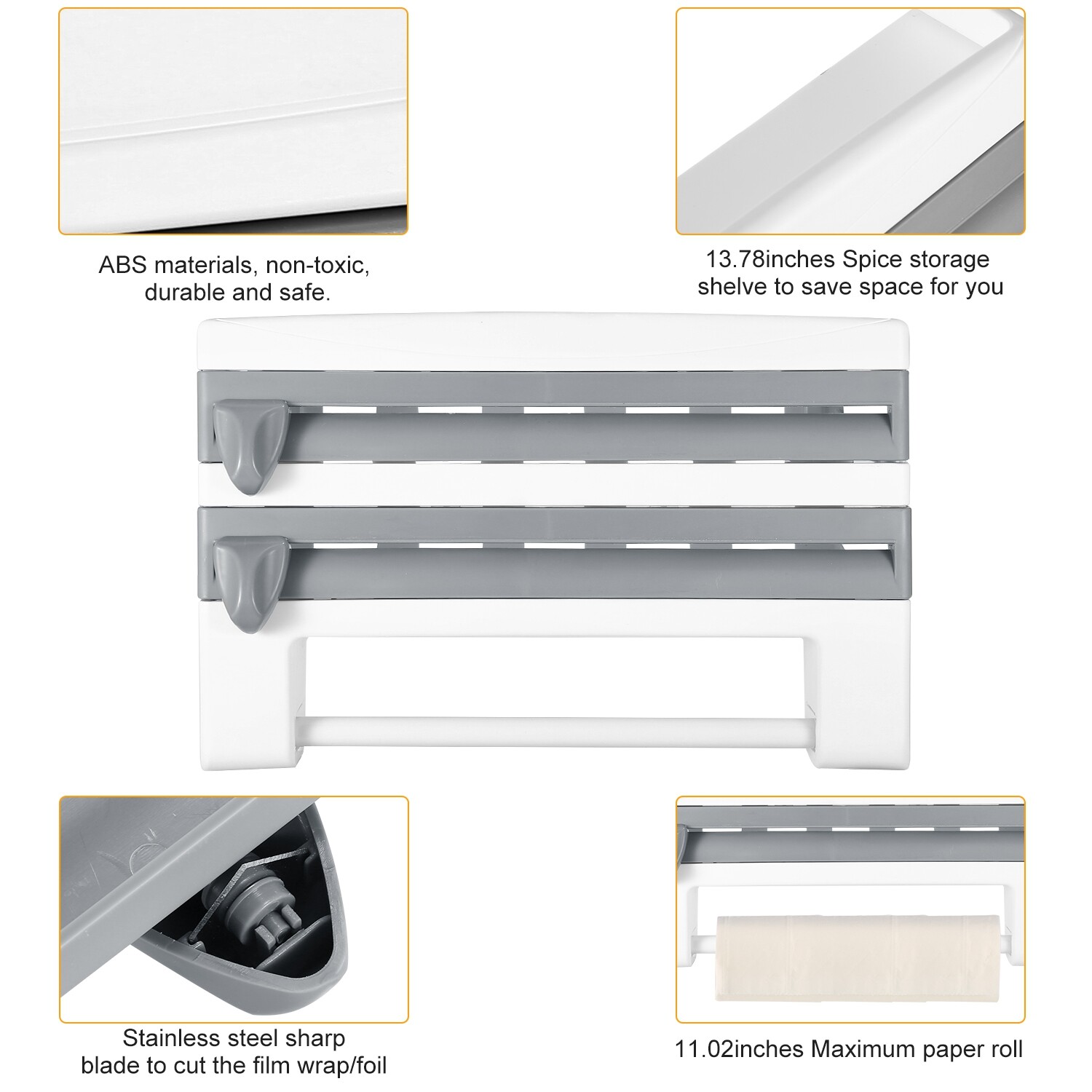 ABS materials, non-toxic, durable and safe.

13.78inches Spice storage shelve to save space for you

Stainless steel sharp blade to cut the film wrap/foil

11.02inches Maximum paper roll