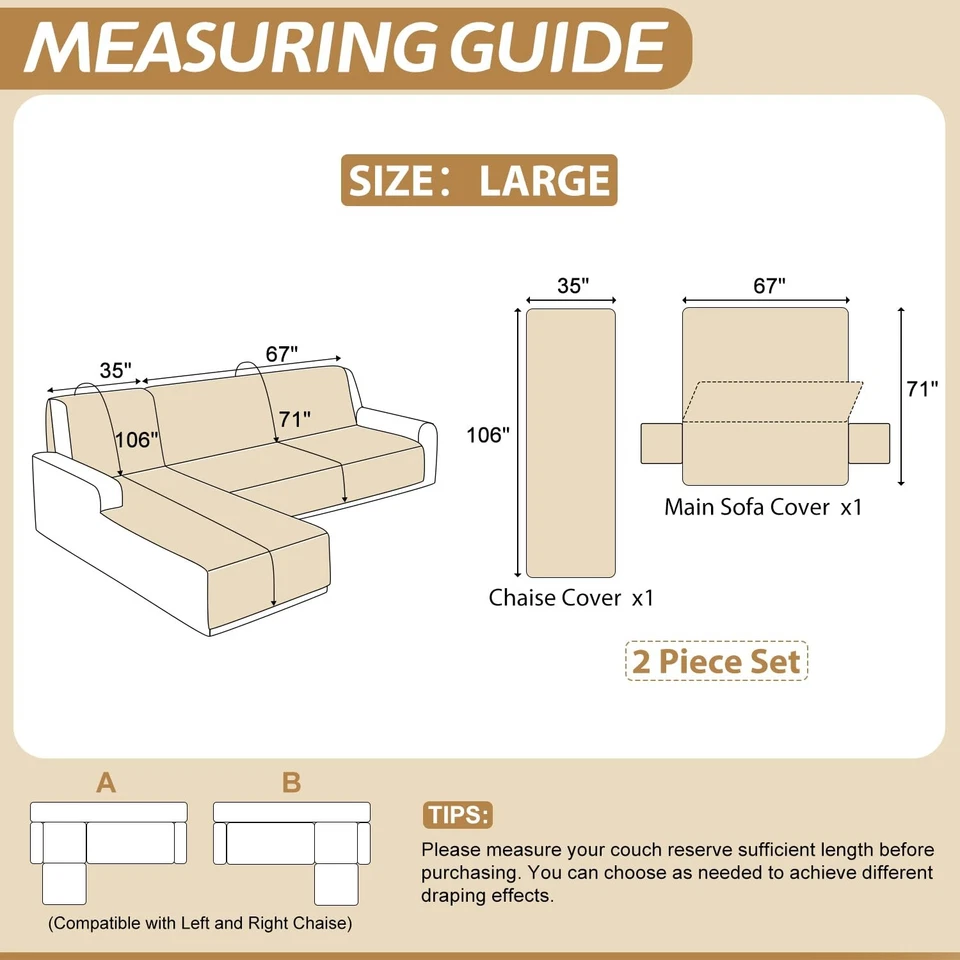 MEASURING GUIDE

SIZE: LARGE

35"
67"
106"
71"

35"
106"
Chaise Cover x1

67"
71"
Main Sofa Cover x1

2 Piece Set

A
B

(Compatible with Left and Right Chaise)

TIPS:

Please measure your couch reserve sufficient length before purchasing. You can choose as needed to achieve different draping effects.