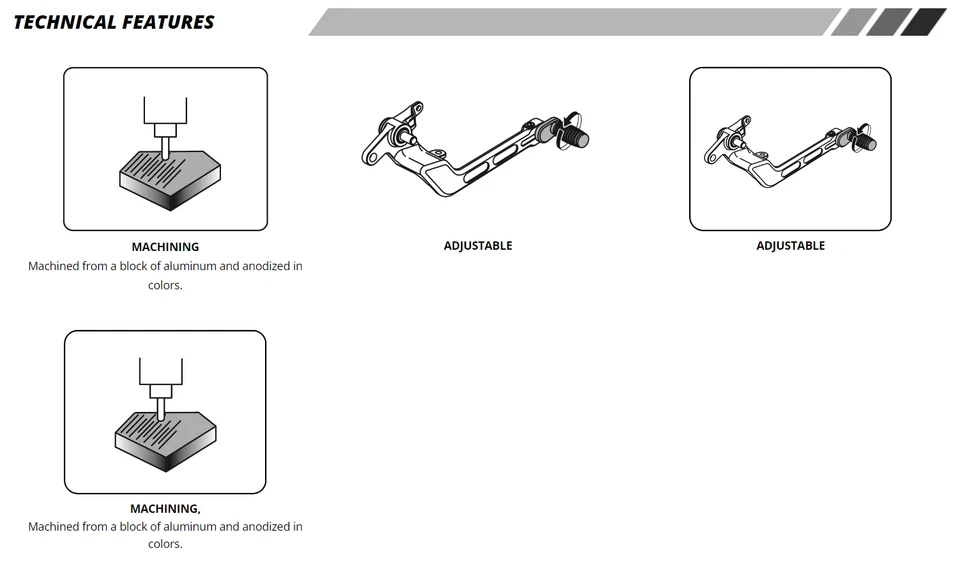 TECHNICAL FEATURES

MACHINING
Machined from a block of aluminum and anodized in colors.

ADJUSTABLE

ADJUSTABLE

MACHINING,
Machined from a block of aluminum and anodized in colors.