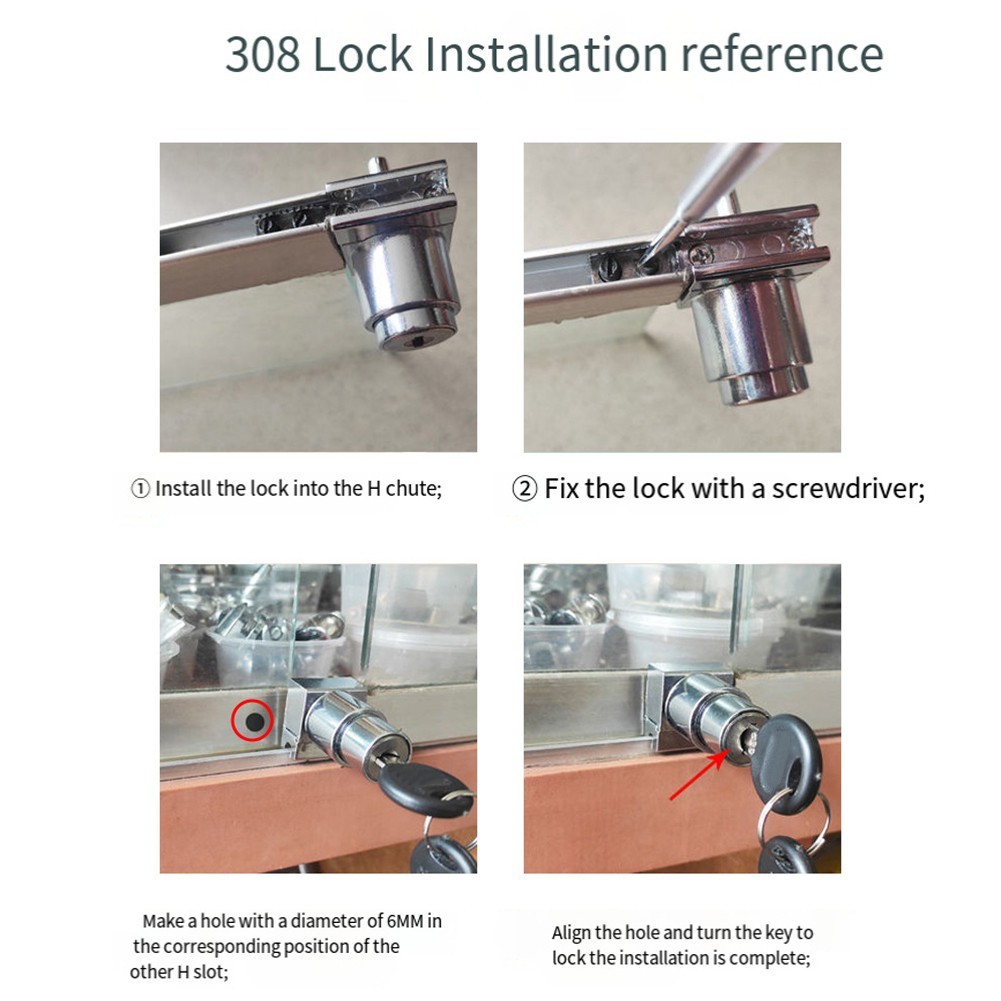 308 Lock Installation reference

① Install the lock into the H chute;

② Fix the lock with a screwdriver;

Make a hole with a diameter of 6MM in the corresponding position of the other H slot;

Align the hole and turn the key to lock the installation is complete;