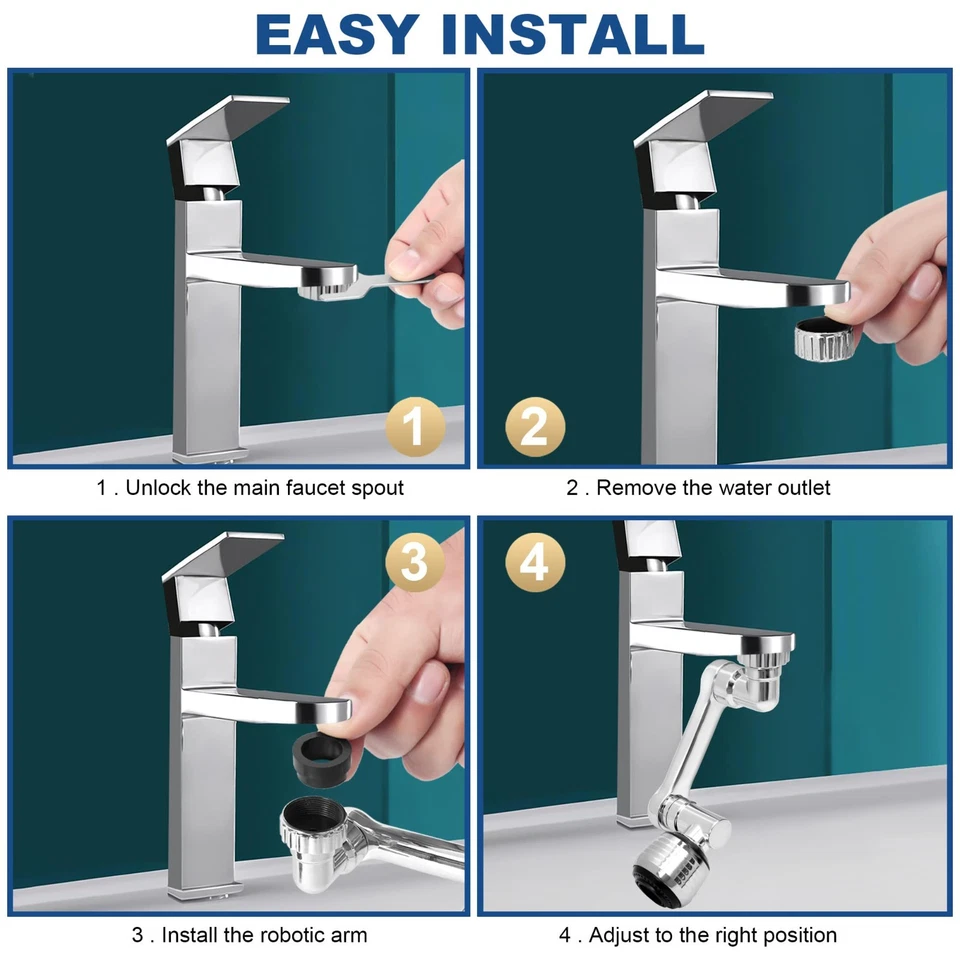 EASY INSTALL

1

1 . Unlock the main faucet spout

2

2 . Remove the water outlet

3

3 . Install the robotic arm

4

4 . Adjust to the right position