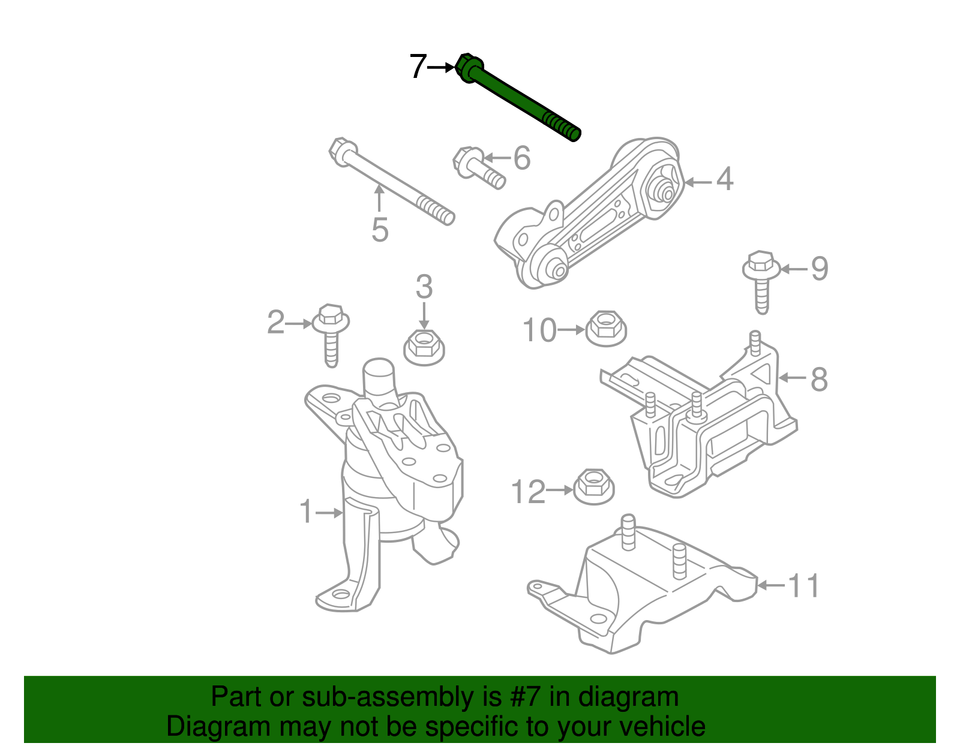 7
6
4
5
9
3
2
10
8
12
1
11

Part or sub-assembly is #7 in diagram
Diagram may not be specific to your vehicle