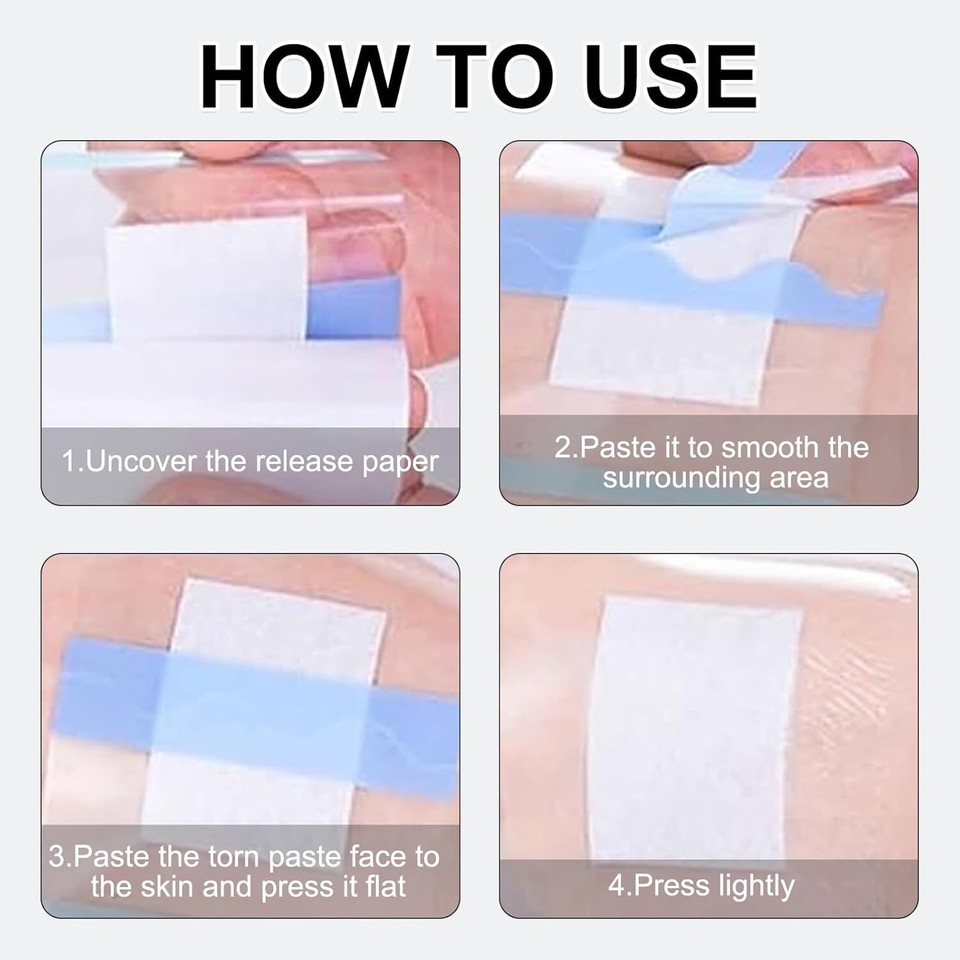 HOW TO USE

1.Uncover the release paper

2.Paste it to smooth the surrounding area

3.Paste the torn paste face to the skin and press it flat

4.Press lightly